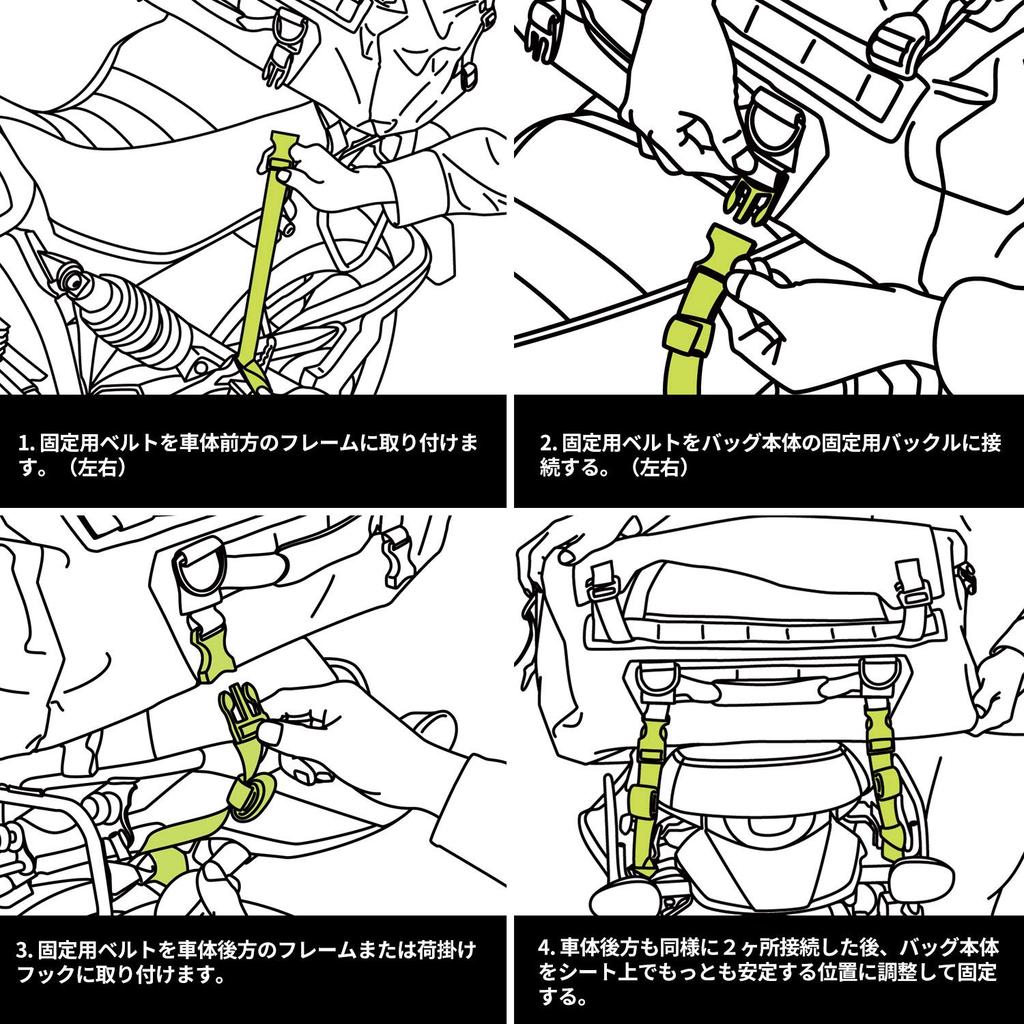 1. 固定用ベルトを車体前方のフレームに取り付けます。（左右）

2. 固定用ベルトをバッグ本体の固定用バックルに接続する。（左右）

3. 固定用ベルトを車体後方のフレームまたは荷掛けフックに取り付けます。

4. 車体後方も同様に２ヶ所接続した後、バッグ本体をシート上でもっとも安定する位置に調整して固定する。