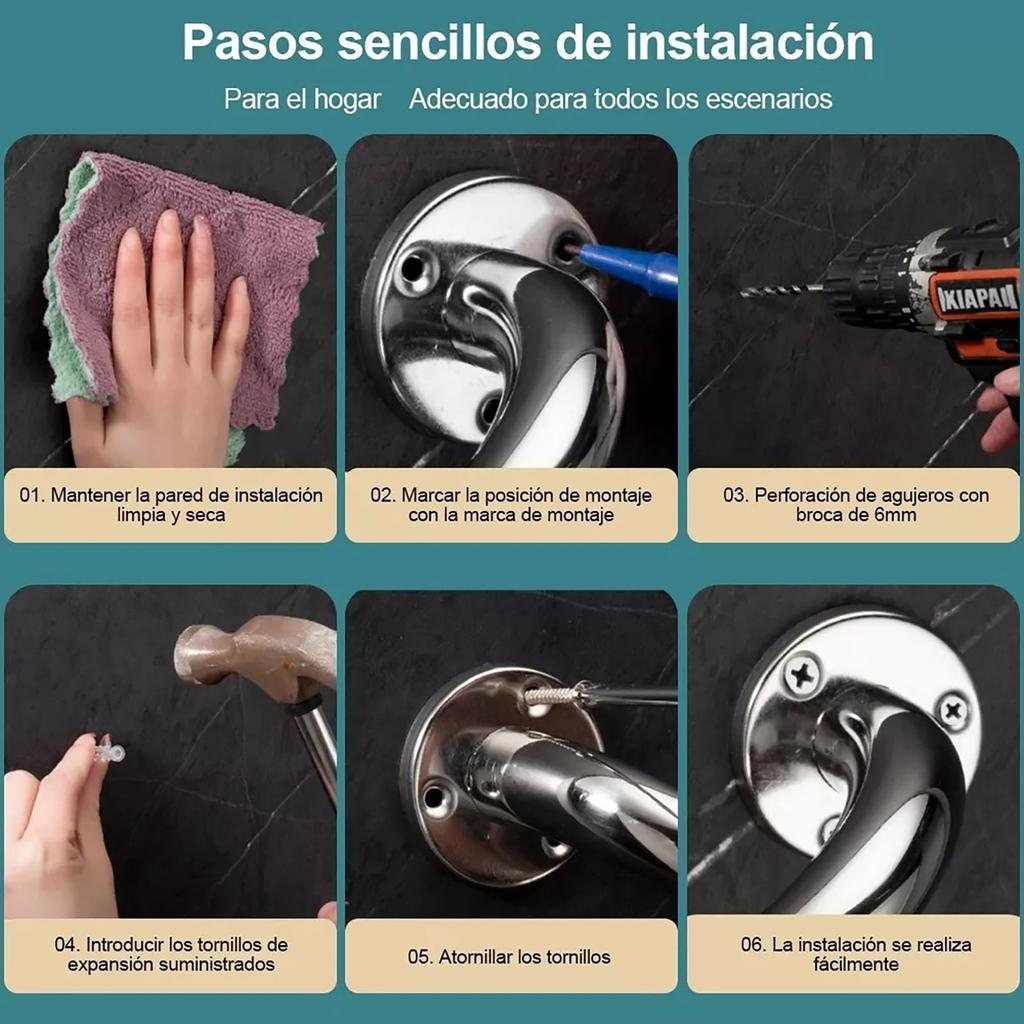 Pasos sencillos de instalación

Para el hogar Adecuado para todos los escenarios

KIAPAN

01. Mantener la pared de instalación limpia y seca

02. Marcar la posición de montaje con la marca de montaje

03. Perforación de agujeros con broca de 6mm

04. Introducir los tornillos de expansión suministrados

05. Atornillar los tornillos

06. La instalación se realiza fácilmente