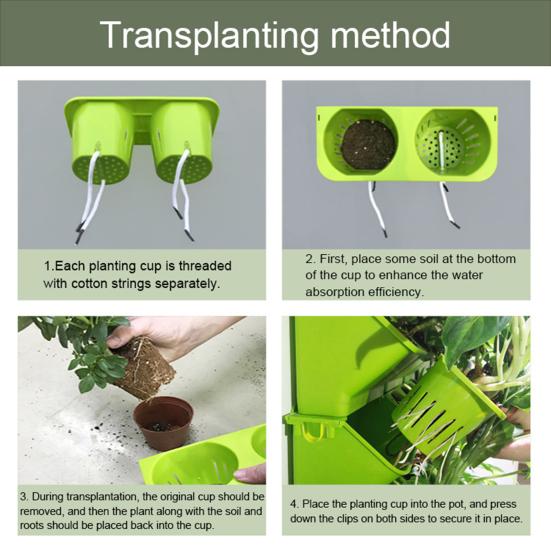 Transplanting method

1.Each planting cup is threaded with cotton strings separately.

2. First, place some soil at the bottom of the cup to enhance the water absorption efficiency.

3. During transplantation, the original cup should be removed, and then the plant along with the soil and roots should be placed back into the cup.

4. Place the planting cup into the pot, and press down the clips on both sides to secure it in place.