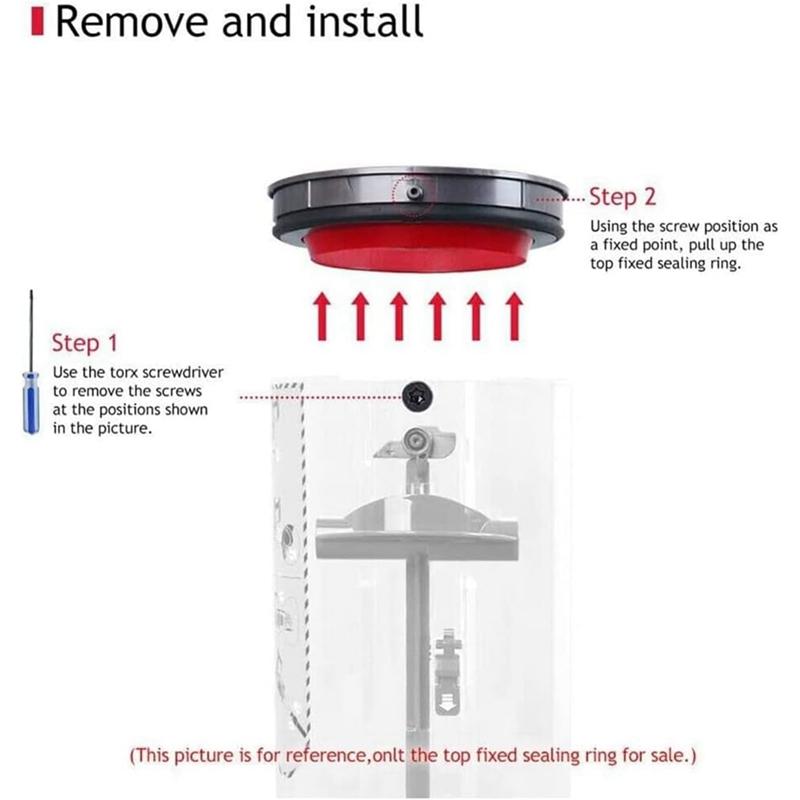 Remove and install

Step 2
Using the screw position as a fixed point, pull up the top fixed sealing ring.

Step 1
Use the torx screwdriver to remove the screws at the positions shown in the picture.

(This picture is for reference,onlt the top fixed sealing ring for sale.)