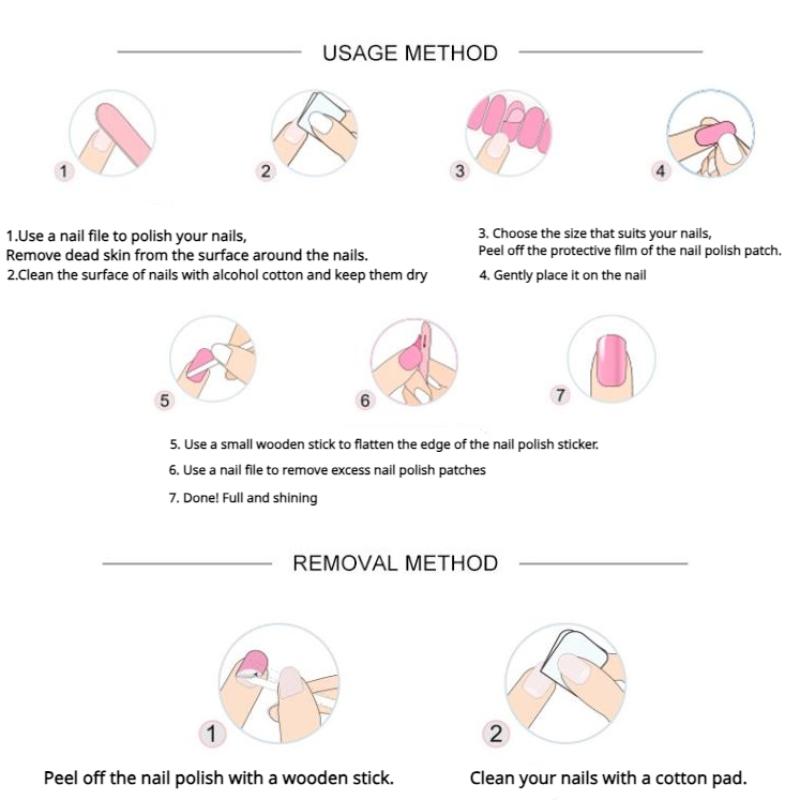 USAGE METHOD

1

2

3

4

1.Use a nail file to polish your nails,
Remove dead skin from the surface around the nails.
2.Clean the surface of nails with alcohol cotton and keep them dry

3. Choose the size that suits your nails,
Peel off the protective film of the nail polish patch.
4. Gently place it on the nail

5

6

7

5. Use a small wooden stick to flatten the edge of the nail polish sticker.
6. Use a nail file to remove excess nail polish patches
7. Done! Full and shining

REMOVAL METHOD

1

2

Peel off the nail polish with a wooden stick.

Clean your nails with a cotton pad.