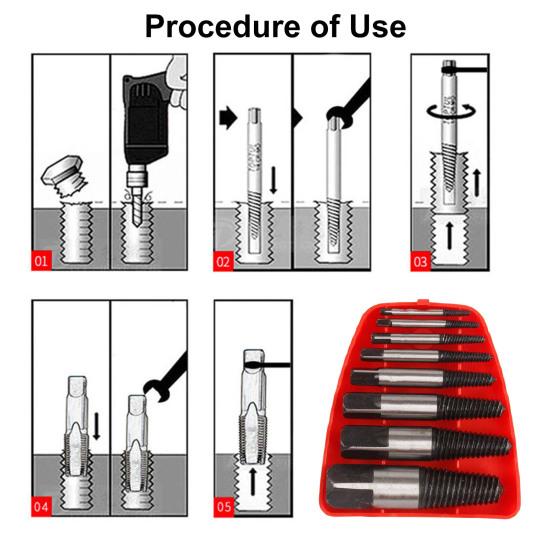 Procedure of Use

01

02

03

04

05