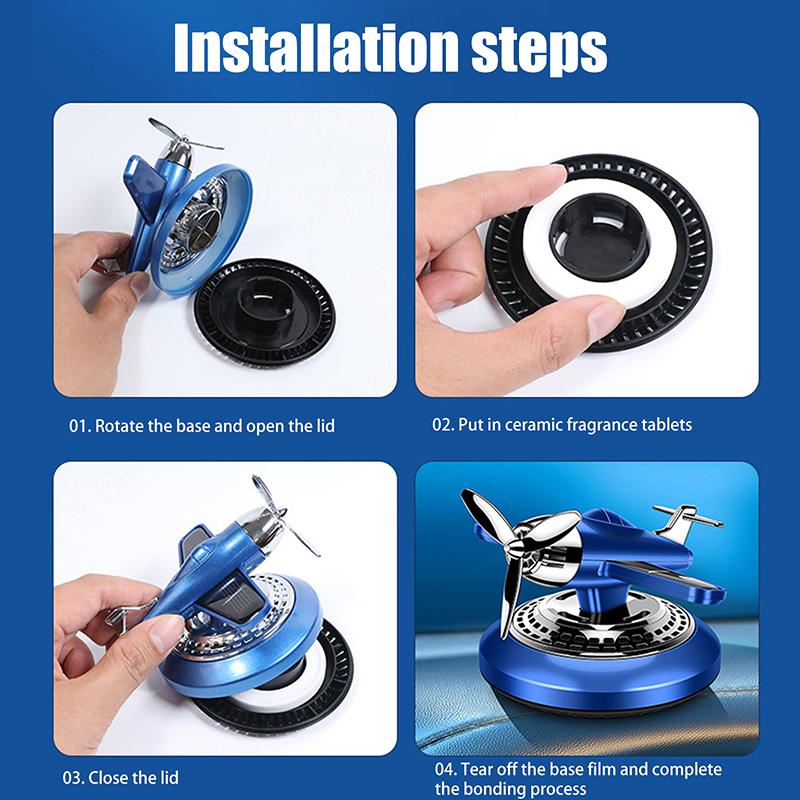 Installation steps

01. Rotate the base and open the lid

02. Put in ceramic fragrance tablets

03. Close the lid

04. Tear off the base film and complete the bonding process