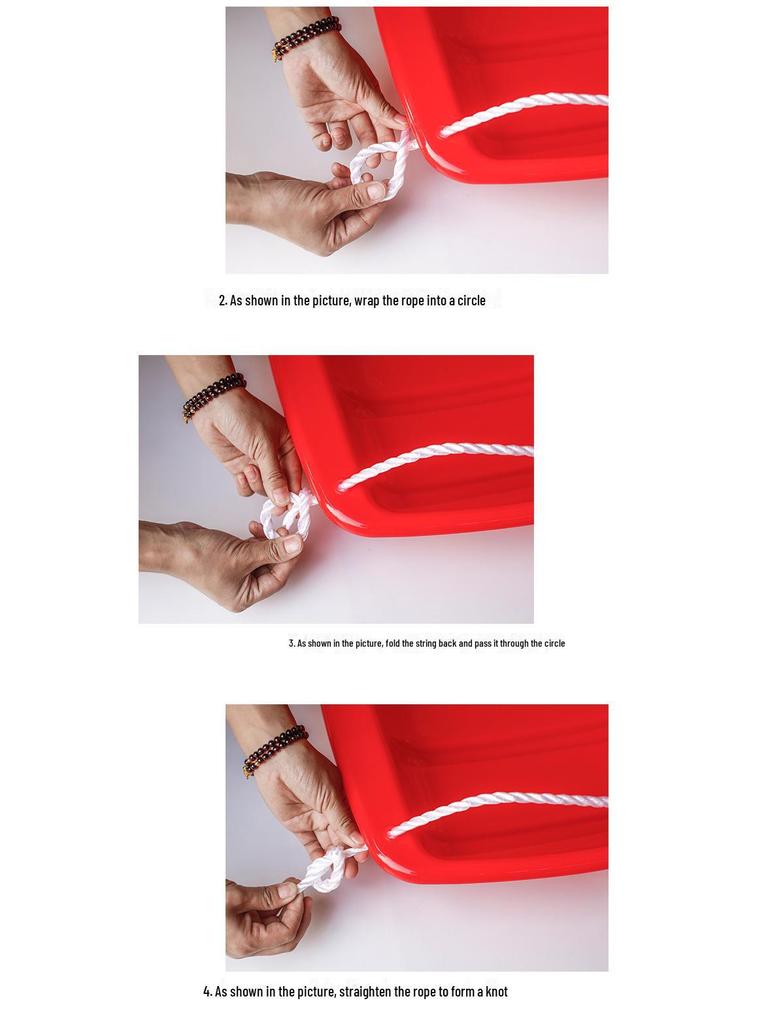 2. As shown in the picture, wrap the rope into a circle

3. As shown in the picture, fold the string back and pass it through the circle

4. As shown in the picture, straighten the rope to form a knot