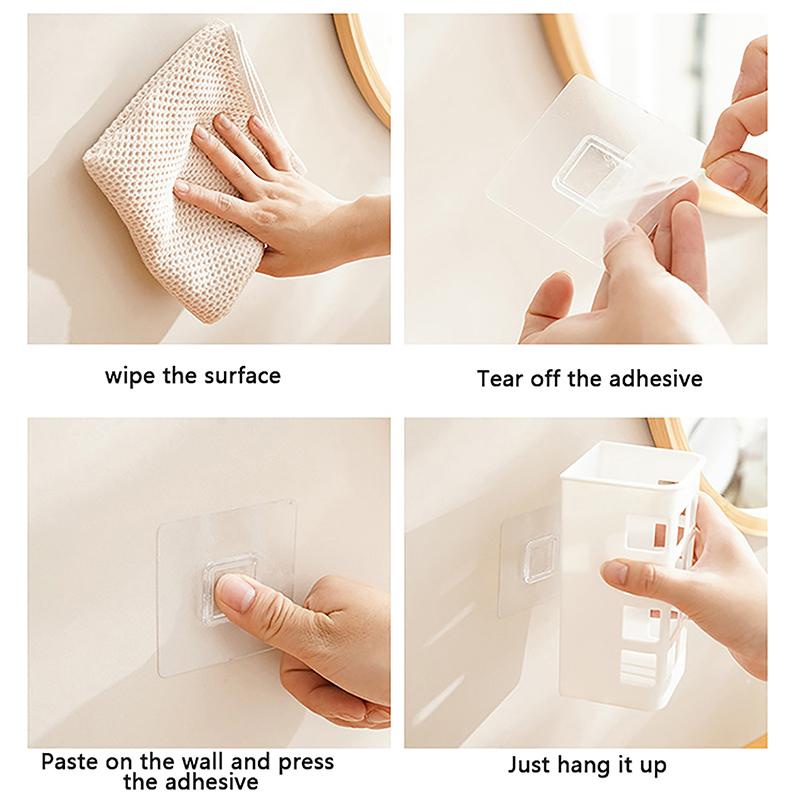 wipe the surface

Tear off the adhesive

Paste on the wall and press the adhesive

Just hang it up