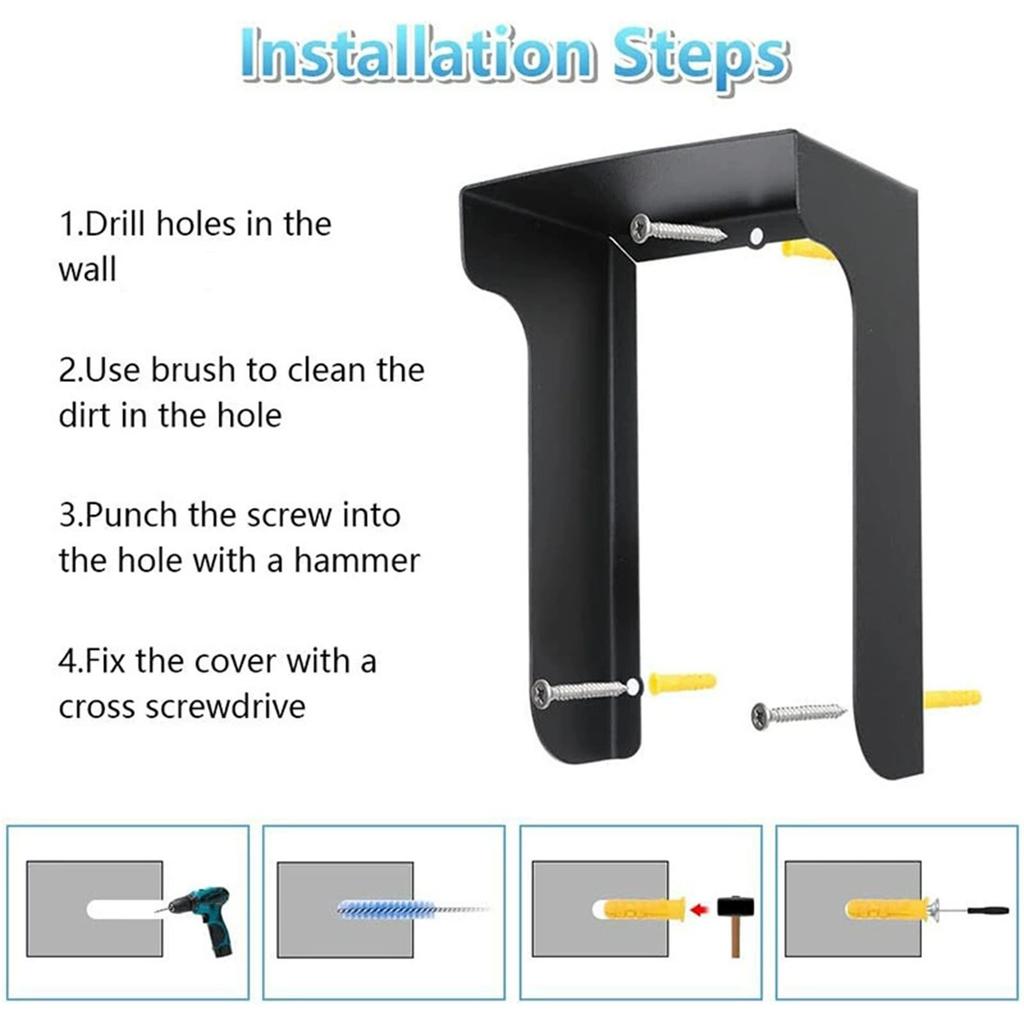 Installation Steps

1.Drill holes in the wall

2.Use brush to clean the dirt in the hole

3.Punch the screw into the hole with a hammer

4.Fix the cover with a cross screwdrive