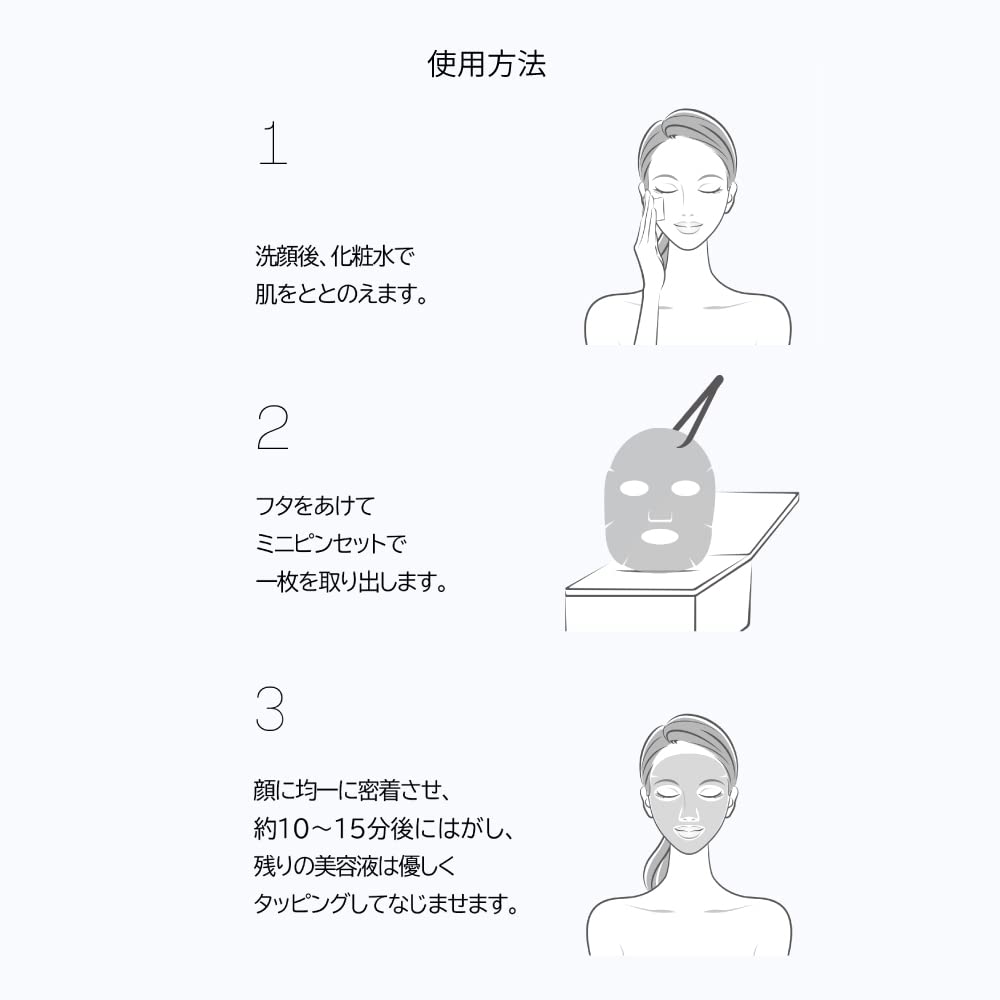 使用方法

1

洗顔後、化粧水で
肌をととのえます。

2

フタをあけて
ミニピンセットで
一枚を取り出します。

3

顔に均一に密着させ、
約10～15分後にはがし、
残りの美容液は優しく
タッピングしてなじませます。