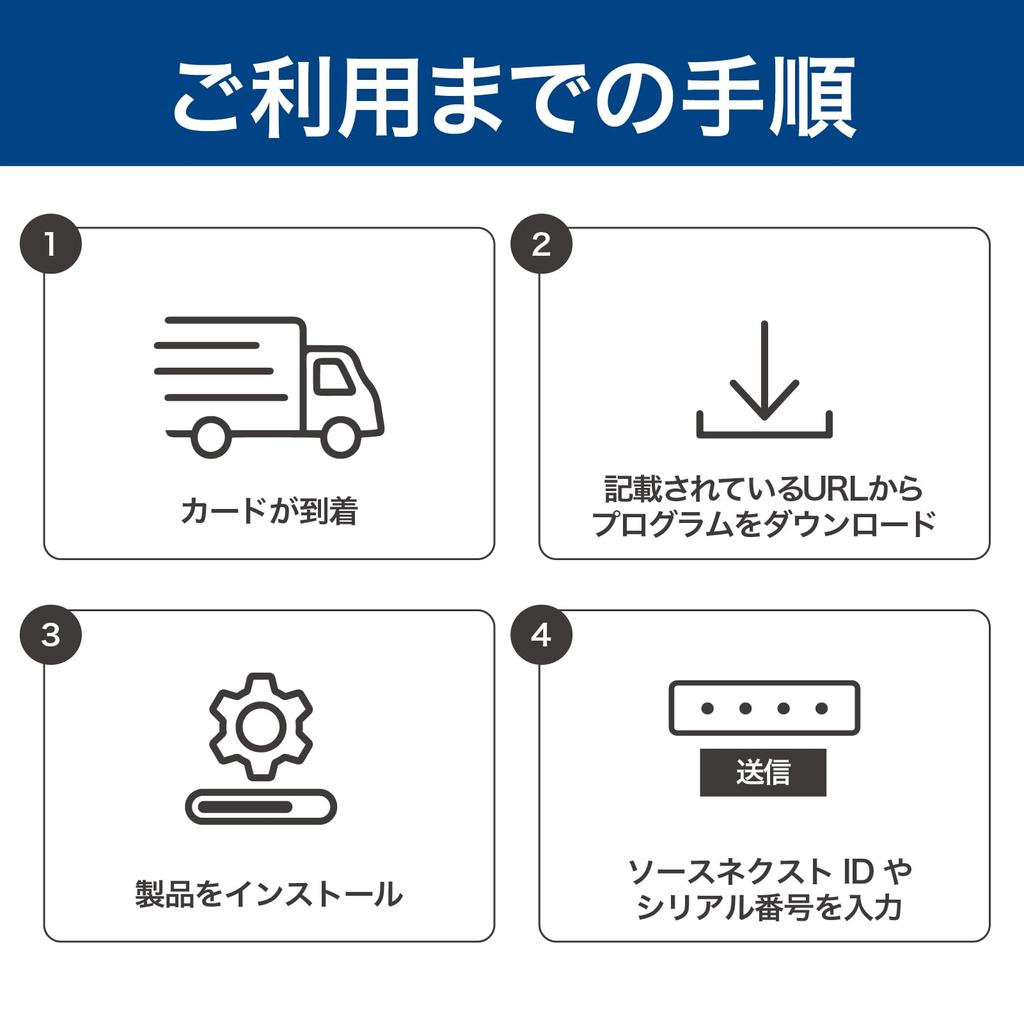 ご利用までの手順

1

カードが到着

2

記載されているURLから
プログラムをダウンロード

3

製品をインストール

4

送信

ソースネクスト ID や
シリアル番号を入力