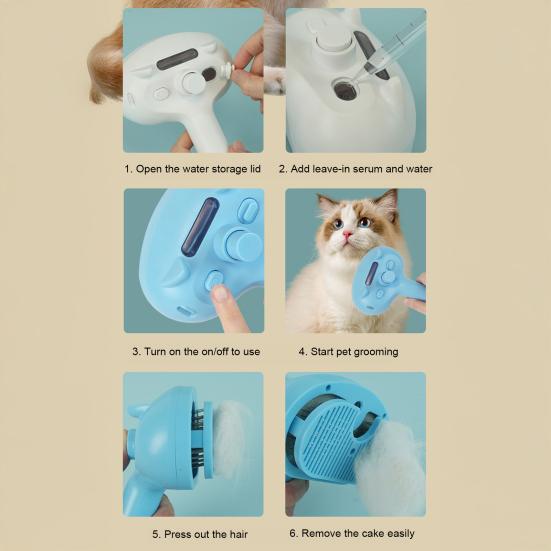 1. Open the water storage lid

2. Add leave-in serum and water

3. Turn on the on/off to use

4. Start pet grooming

5. Press out the hair

6. Remove the cake easily