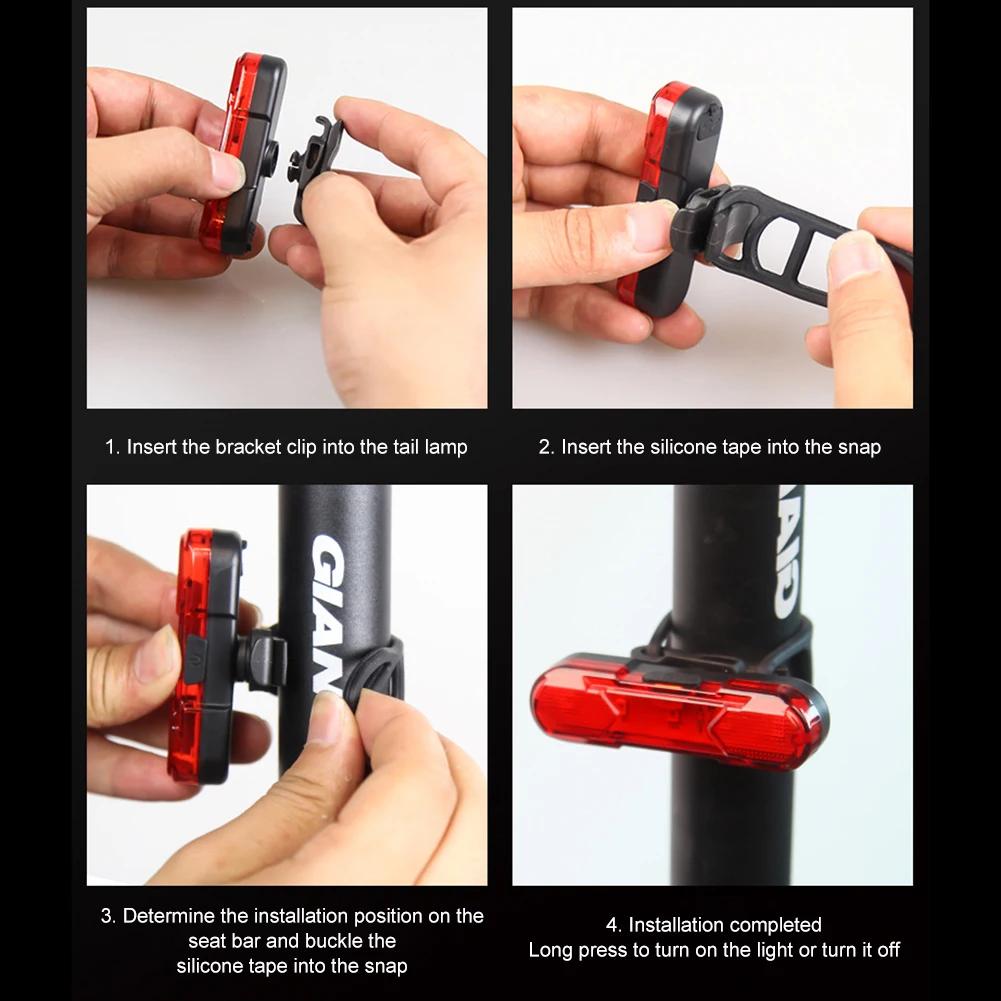 1. Insert the bracket clip into the tail lamp

2. Insert the silicone tape into the snap

GIAN

GIA

3. Determine the installation position on the seat bar and buckle the silicone tape into the snap

4. Installation completed
Long press to turn on the light or turn it off