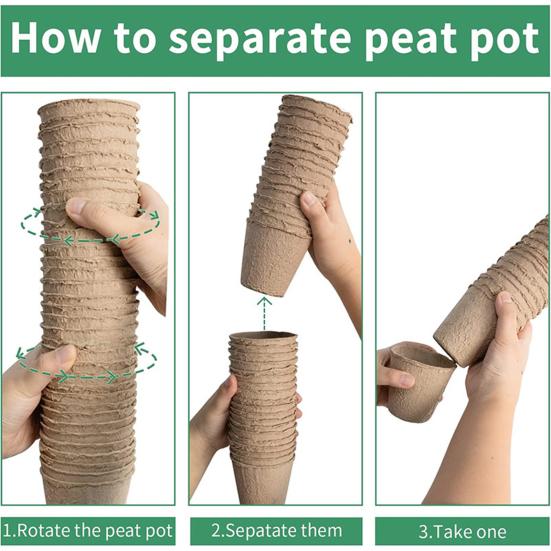 How to separate peat pot

1.Rotate the peat pot

2.Sepatate them

3.Take one