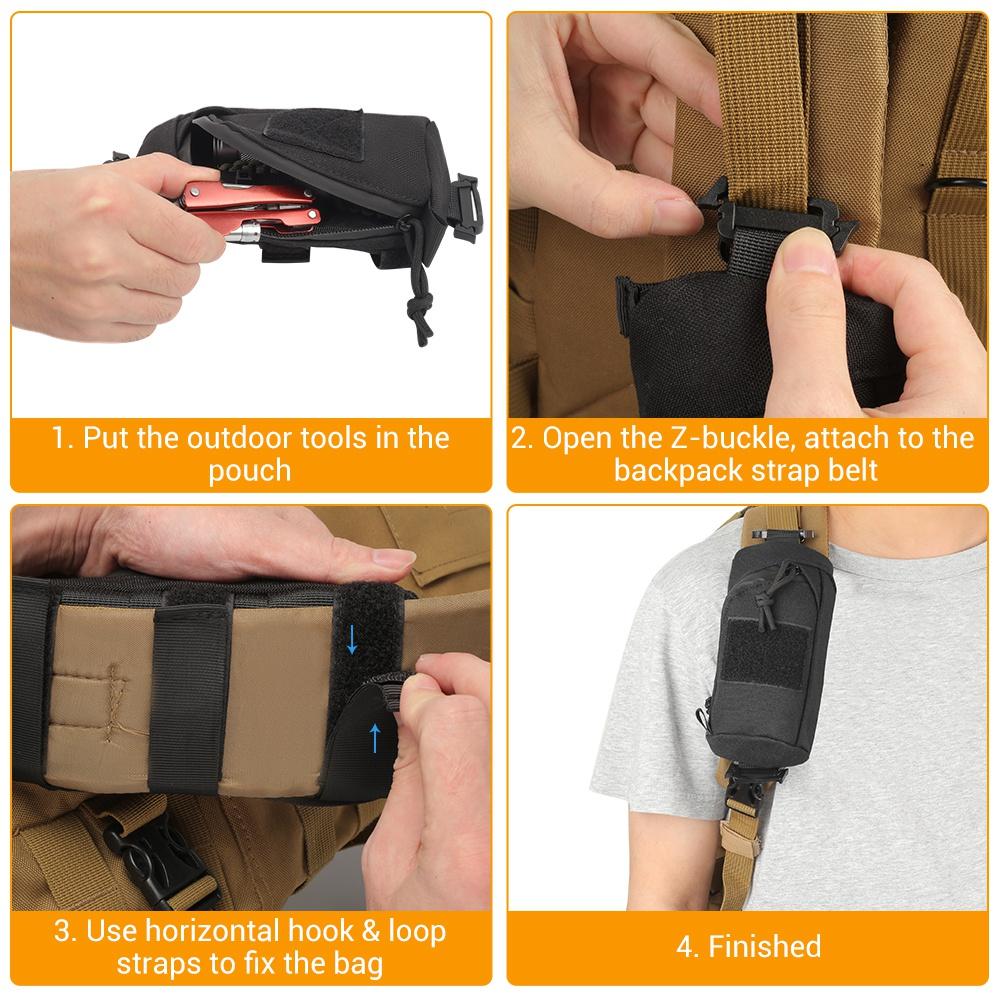 1. Put the outdoor tools in the pouch

2. Open the Z-buckle, attach to the backpack strap belt

3. Use horizontal hook & loop straps to fix the bag

4. Finished