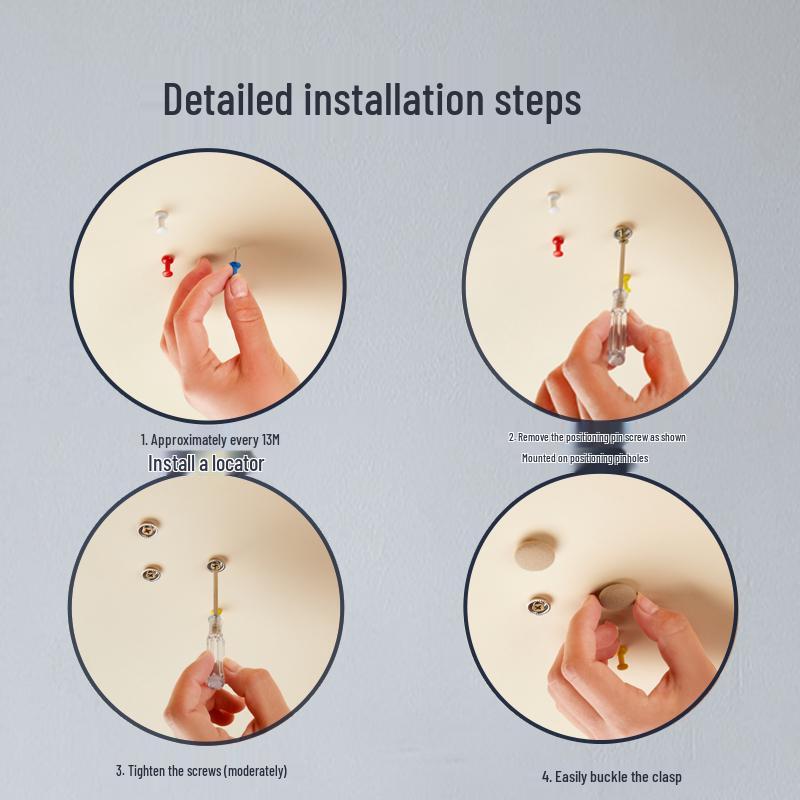 Detailed installation steps

1. Approximately every 13M
Install a locator

2. Remove the positioning pin screw as shown
Mounted on positioning pinholes

3. Tighten the screws (moderately)

4. Easily buckle the clasp