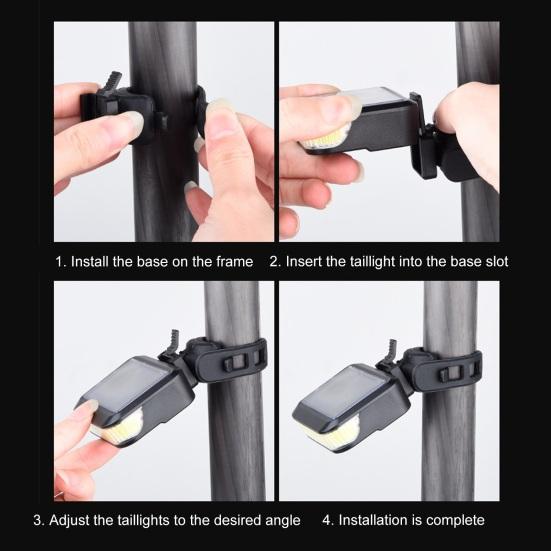 1. Install the base on the frame

2. Insert the taillight into the base slot

3. Adjust the taillights to the desired angle

4. Installation is complete