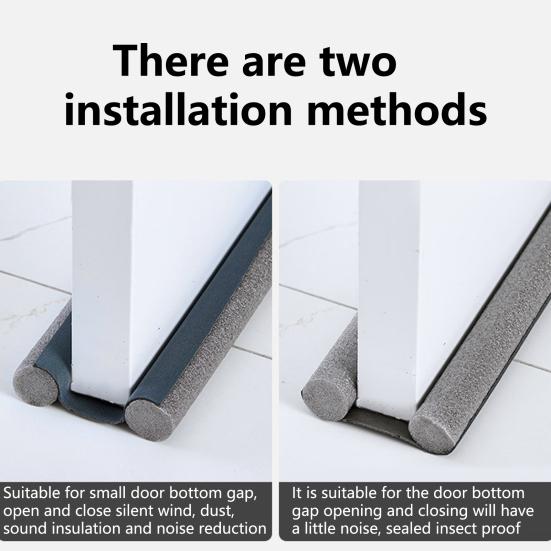 There are two installation methods

Suitable for small door bottom gap, open and close silent wind, dust, sound insulation and noise reduction

It is suitable for the door bottom gap opening and closing will have a little noise, sealed insect proof