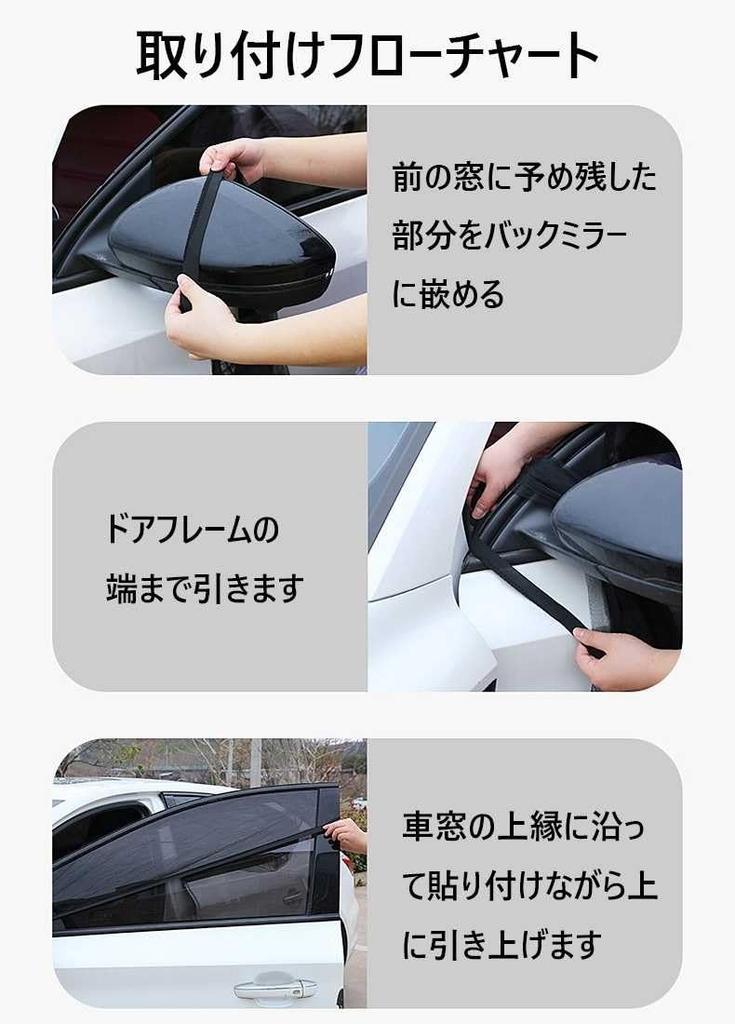 取り付けフローチャート

前の窓に予め残した部分をバックミラーに嵌める

ドアフレームの端まで引きます

車窓の上縁に沿って貼り付けながら上に引き上げます