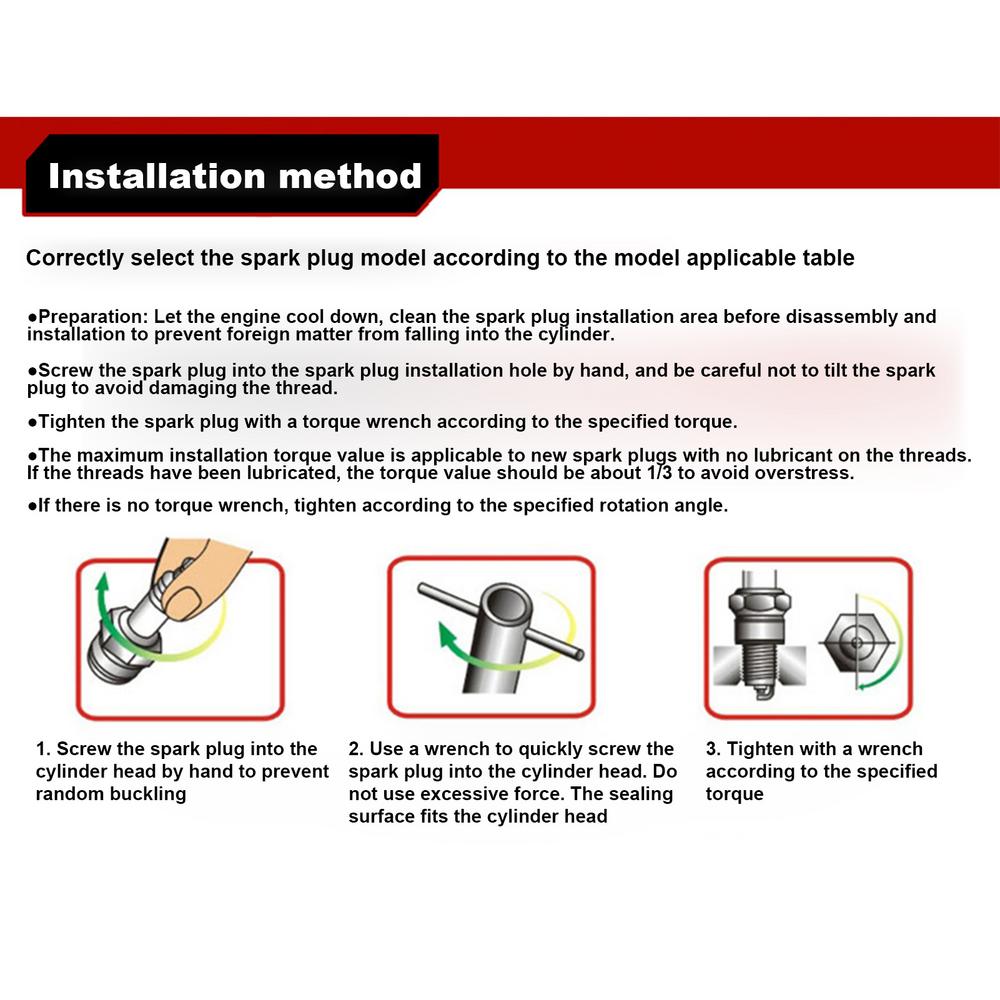 Installation method

Correctly select the spark plug model according to the model applicable table

●Preparation: Let the engine cool down, clean the spark plug installation area before disassembly and installation to prevent foreign matter from falling into the cylinder.

●Screw the spark plug into the spark plug installation hole by hand, and be careful not to tilt the spark plug to avoid damaging the thread.

●Tighten the spark plug with a torque wrench according to the specified torque.

●The maximum installation torque value is applicable to new spark plugs with no lubricant on the threads. If the threads have been lubricated, the torque value should be about 1/3 to avoid overstress.

●If there is no torque wrench, tighten according to the specified rotation angle.

1. Screw the spark plug into the cylinder head by hand to prevent random buckling

2. Use a wrench to quickly screw the spark plug into the cylinder head. Do not use excessive force. The sealing surface fits the cylinder head

3. Tighten with a wrench according to the specified torque