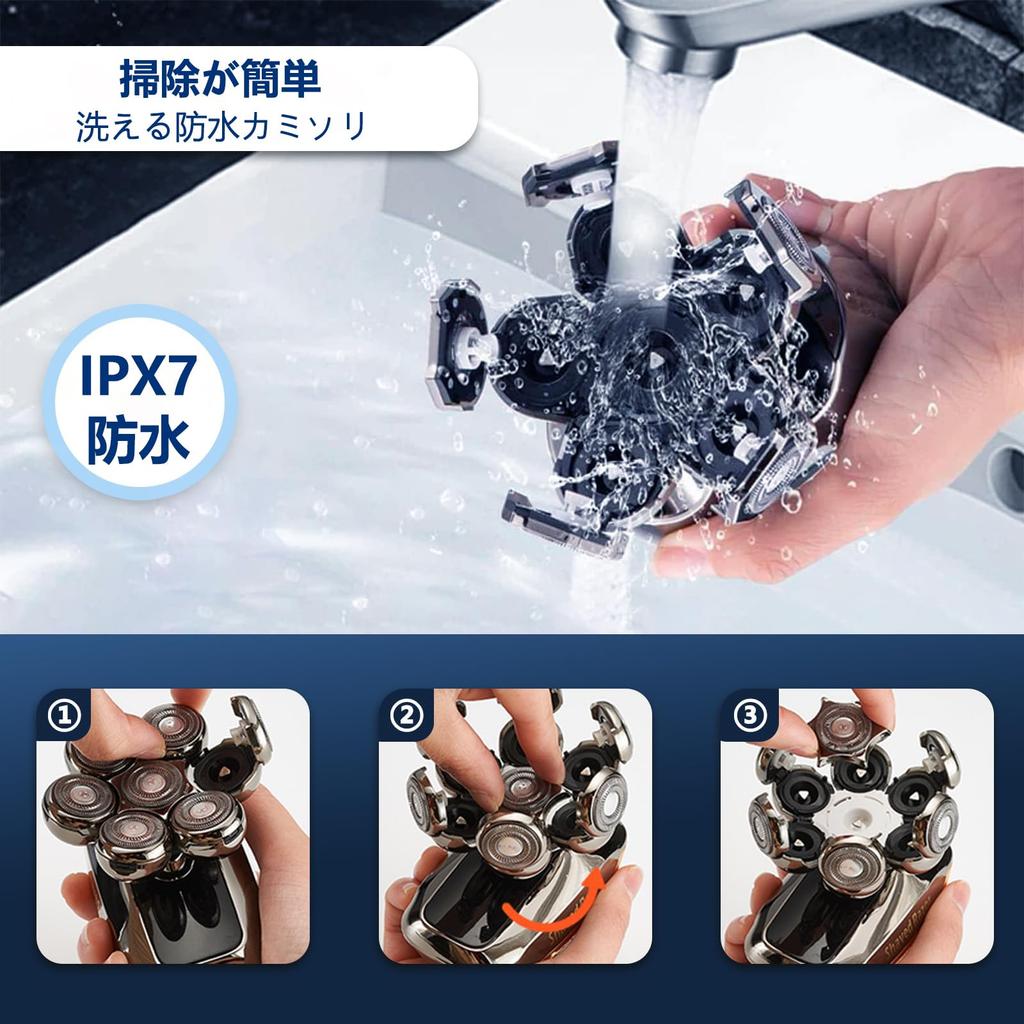 掃除が簡単
洗える防水カミソリ

IPX7
防水

①

②

③