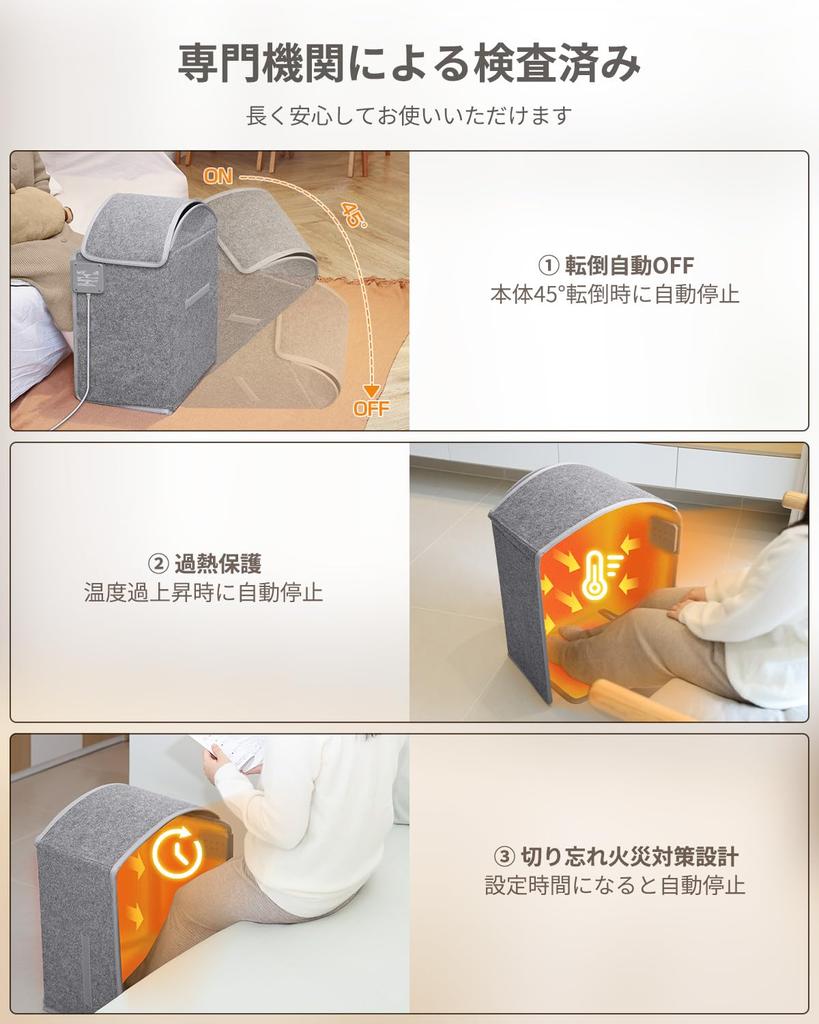 専門機関による検査済み

長く安心してお使いいただけます

ON

45°

OFF

① 転倒自動OFF
本体45°転倒時に自動停止

② 過熱保護
温度過上昇時に自動停止

③ 切り忘れ火災対策設計
設定時間になると自動停止