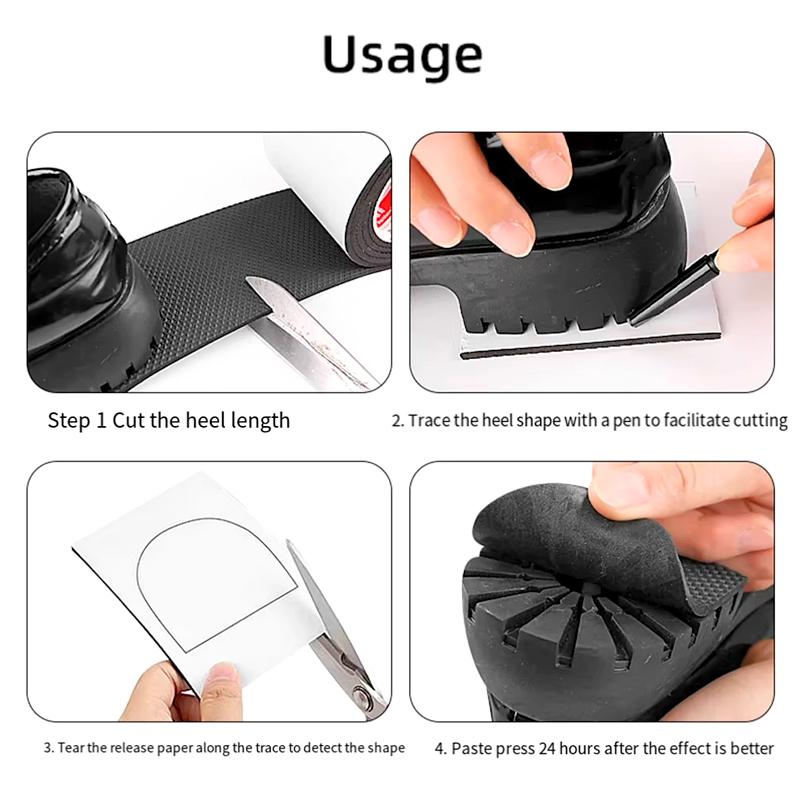 Usage

Step 1 Cut the heel length

2. Trace the heel shape with a pen to facilitate cutting

3. Tear the release paper along the trace to detect the shape

4. Paste press 24 hours after the effect is better