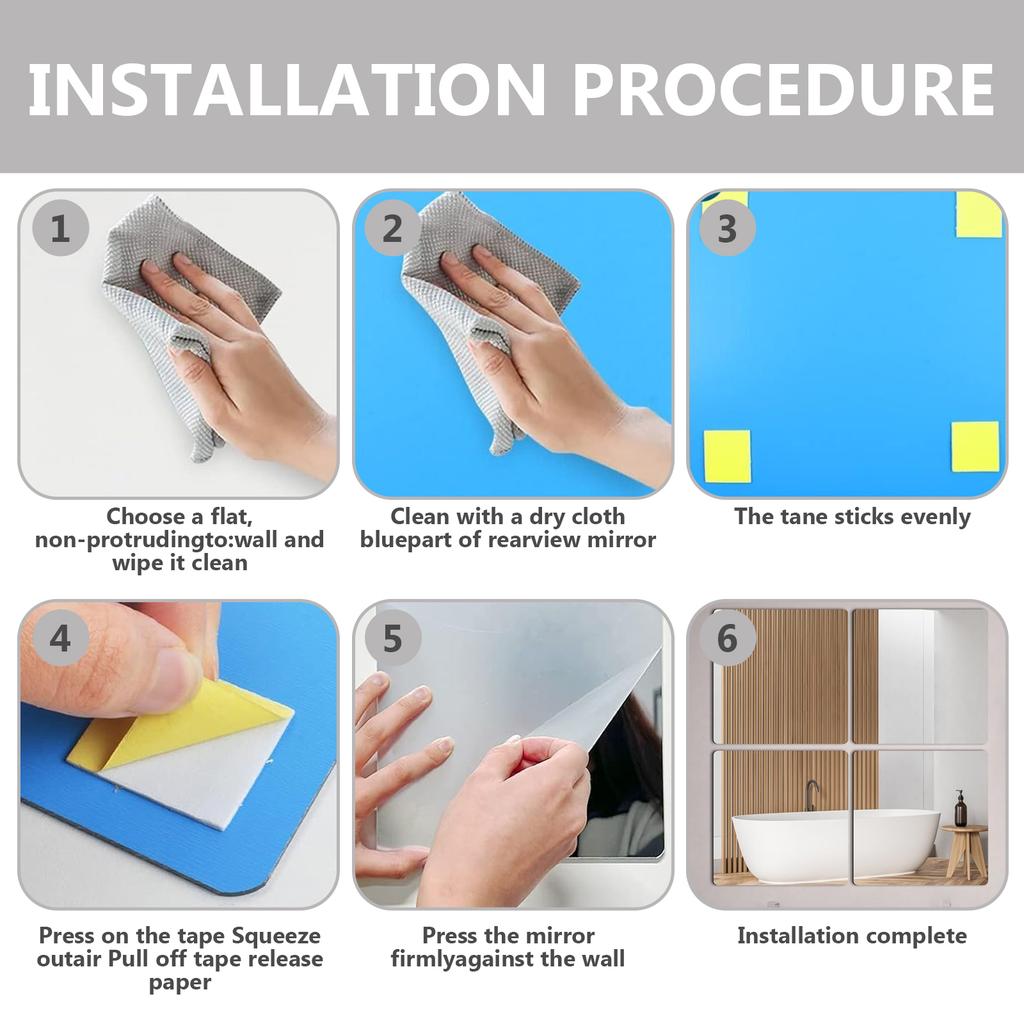 INSTALLATION PROCEDURE

1

Choose a flat, non-protrudingto:wall and wipe it clean

2

Clean with a dry cloth bluepart of rearview mirror

3

The tane sticks evenly

4

Press on the tape Squeeze outair Pull off tape release paper

5

Press the mirror firmlyagainst the wall

6

Installation complete