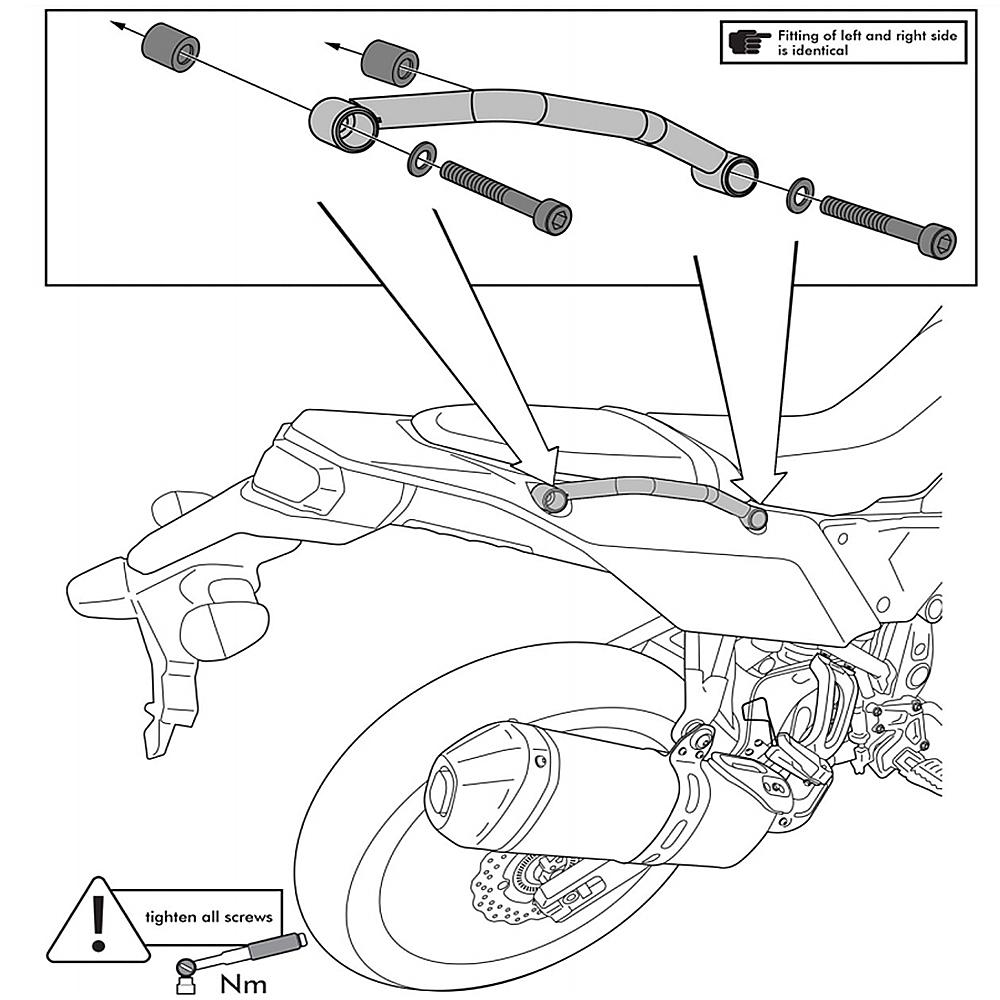 Fitting of left and right side is identical

tighten all screws

Nm