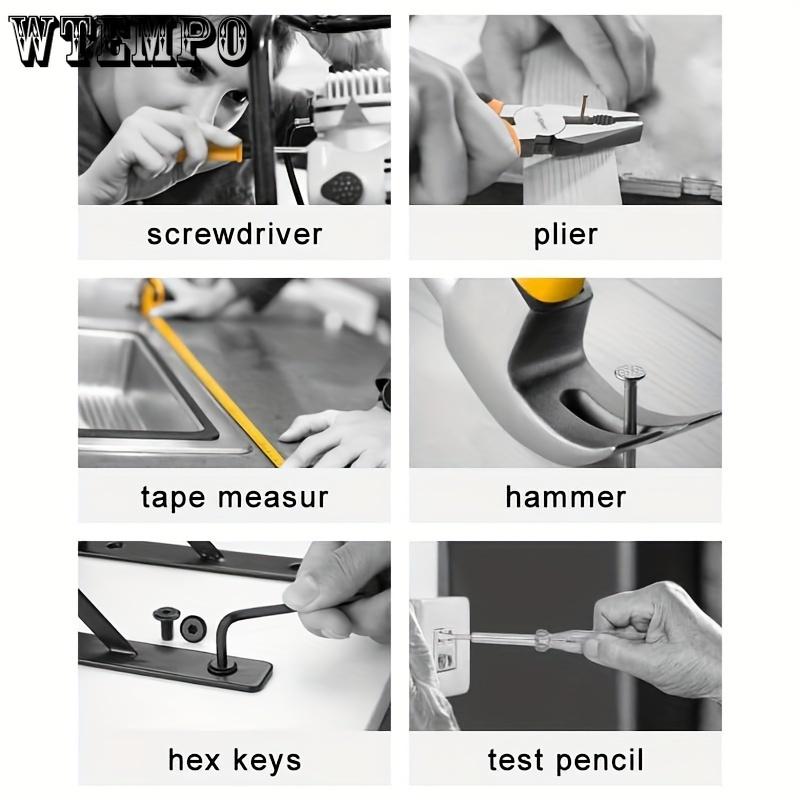 WTEMPO

screwdriver

plier

tape measur

hammer

hex keys

test pencil