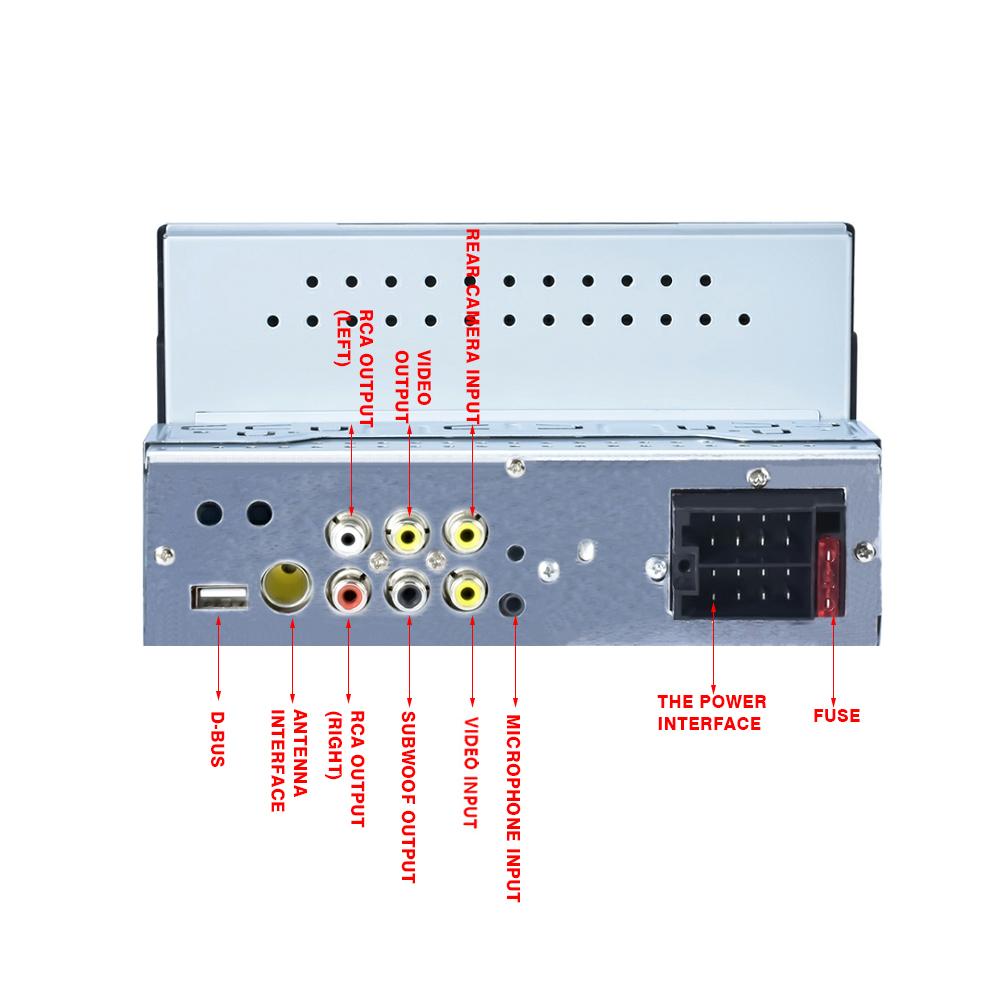 RCA OUTPUT (LEFT)
VIDEO OUTPUT
REAR CAMERA INPUT

D-BUS
ANTENNA INTERFACE
RCA OUTPUT (RIGHT)
SUBWOOF OUTPUT
VIDEO INPUT
MICROPHONE INPUT
THE POWER INTERFACE
FUSE