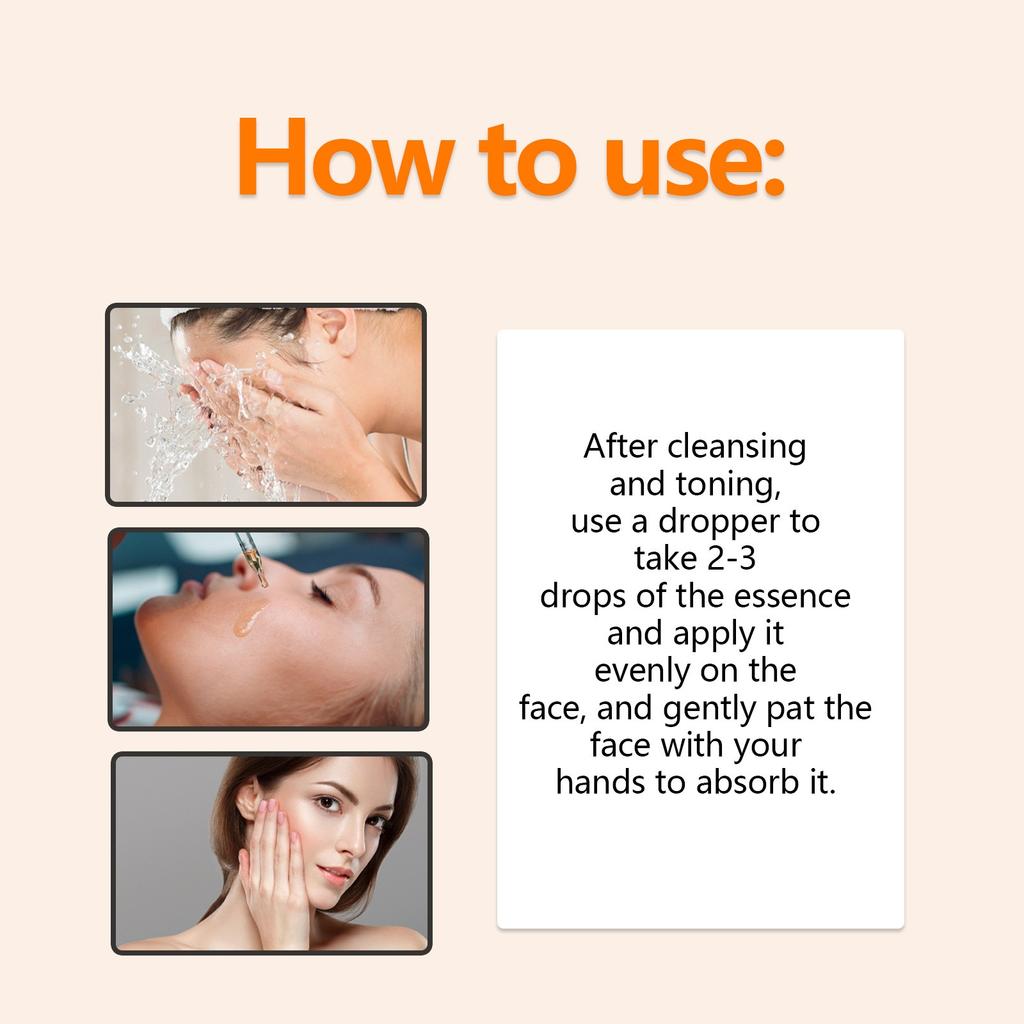 How to use:

After cleansing and toning, use a dropper to take 2-3 drops of the essence and apply it evenly on the face, and gently pat the face with your hands to absorb it.