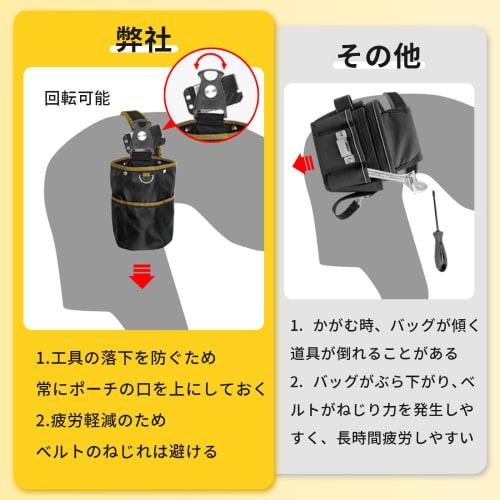 弊社

回転可能

1.工具の落下を防ぐため
常にポーチの口を上にしておく
2.疲労軽減のため
ベルトのねじれは避ける

その他

1. かがむ時、バッグが傾く道具が倒れることがある
2. バッグがぶら下がり、ベルトがねじり力を発生しやすく、長時間疲労しやすい