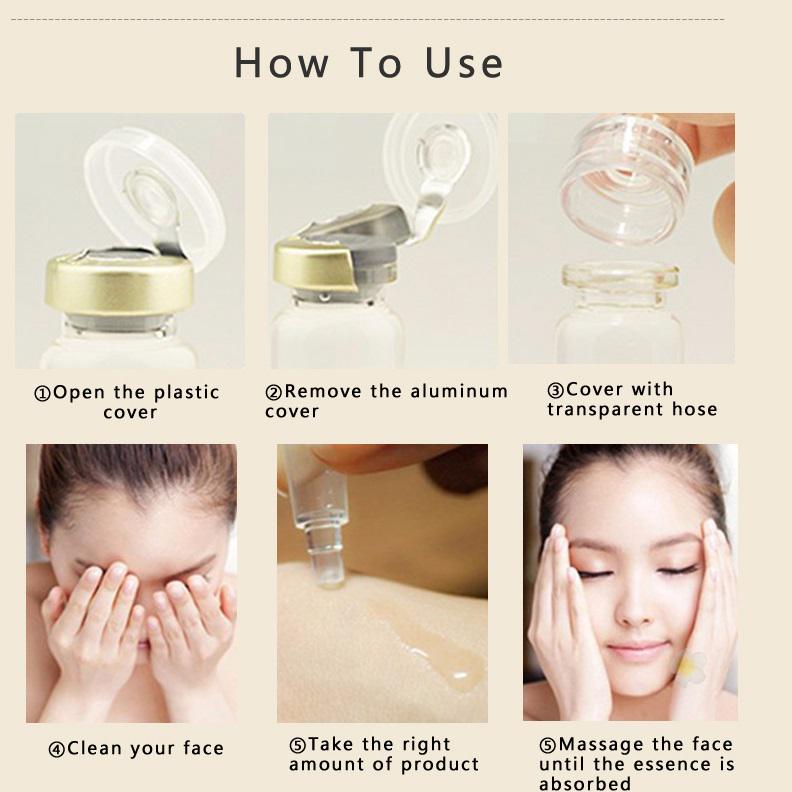 How To Use

①Open the plastic cover

②Remove the aluminum cover

③Cover with transparent hose

④Clean your face

⑤Take the right amount of product

⑤Massage the face until the essence is absorbed