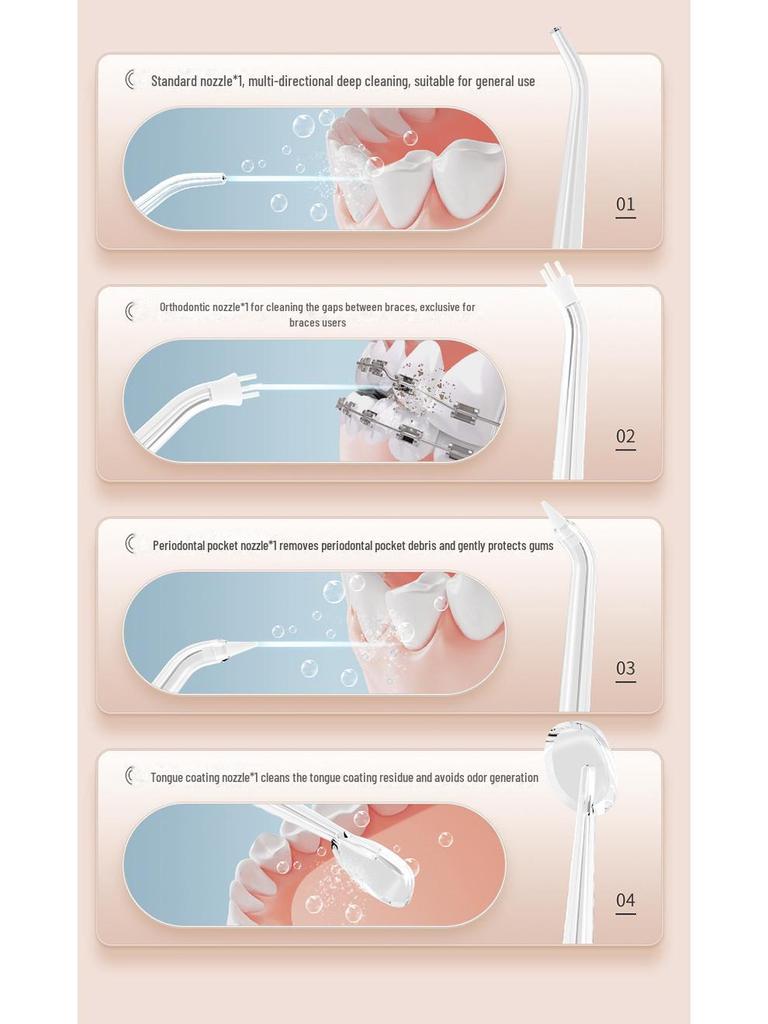 Standard nozzle*1, multi-directional deep cleaning, suitable for general use

01

Orthodontic nozzle*1 for cleaning the gaps between braces, exclusive for braces users

02

Periodontal pocket nozzle*1 removes periodontal pocket debris and gently protects gums

03

Tongue coating nozzle*1 cleans the tongue coating residue and avoids odor generation

04