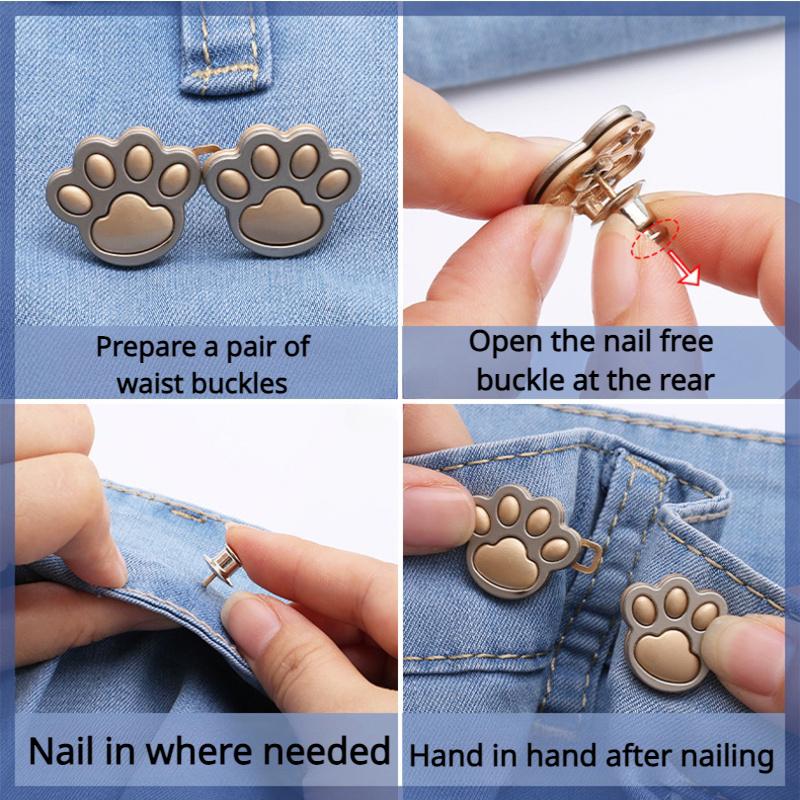 Prepare a pair of waist buckles

Open the nail free buckle at the rear

Nail in where needed

Hand in hand after nailing