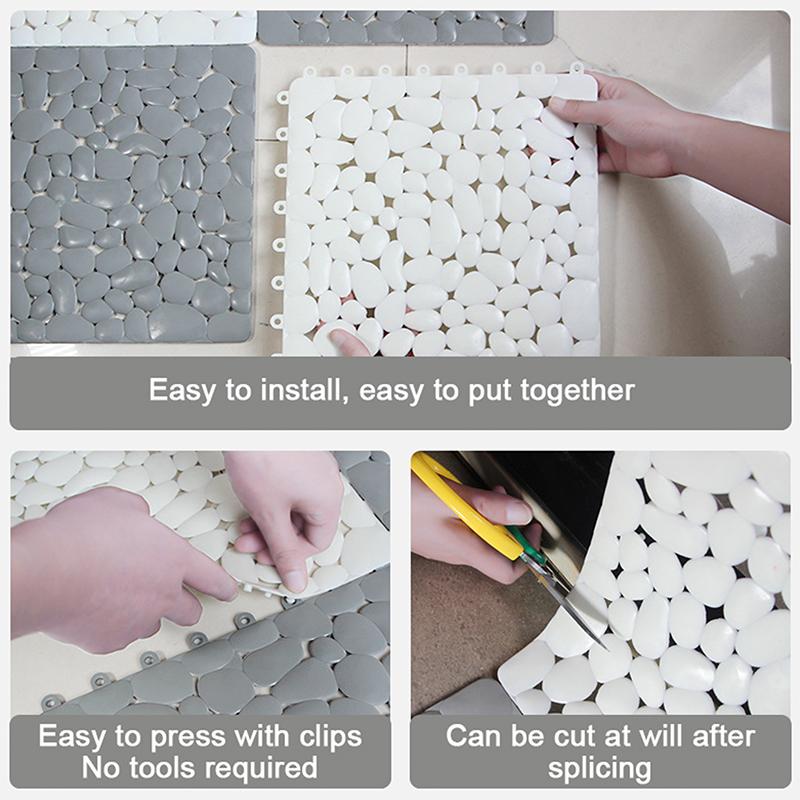 Easy to install, easy to put together

Easy to press with clips
No tools required

Can be cut at will after splicing