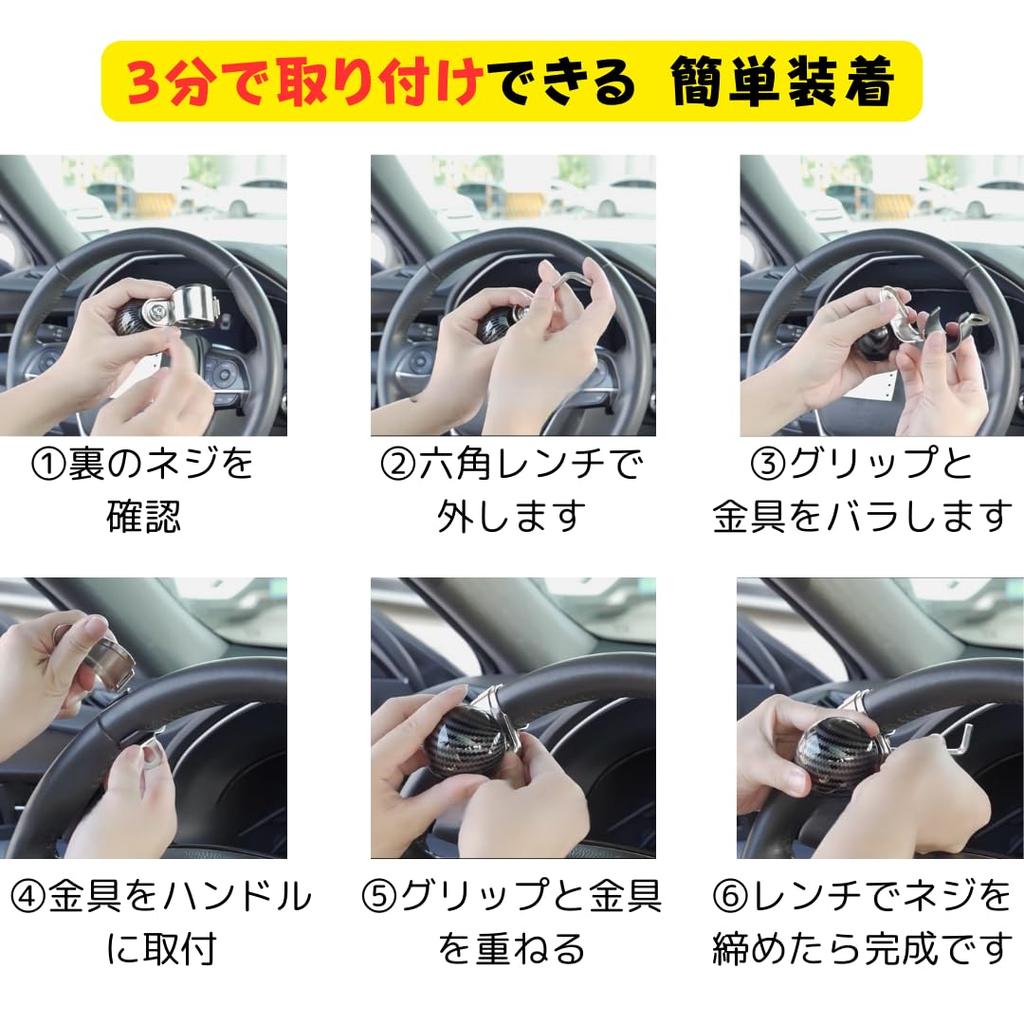 3分で取り付けできる 簡単装着

①裏のネジを確認

②六角レンチで外します

③グリップと金具をバラします

④金具をハンドルに取付

⑤グリップと金具を重ねる

⑥レンチでネジを締めたら完成です