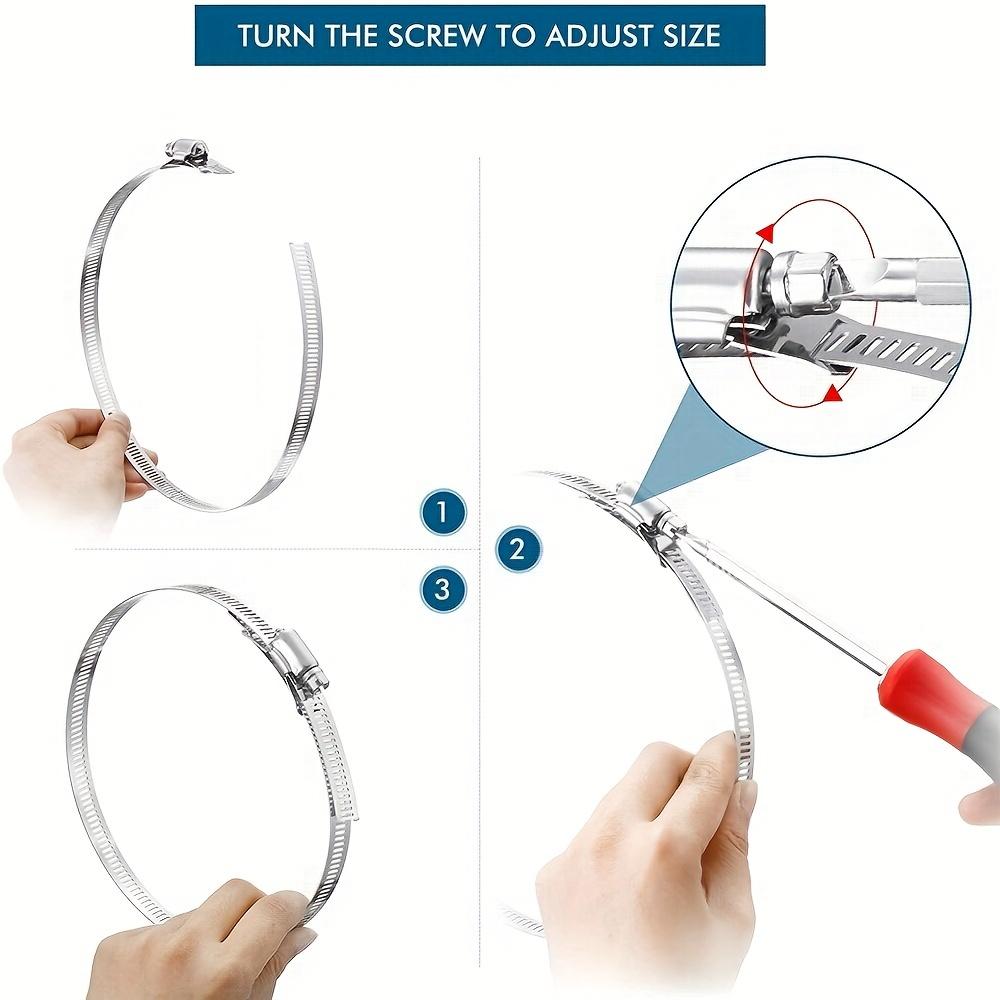 TURN THE SCREW TO ADJUST SIZE

1

2

3