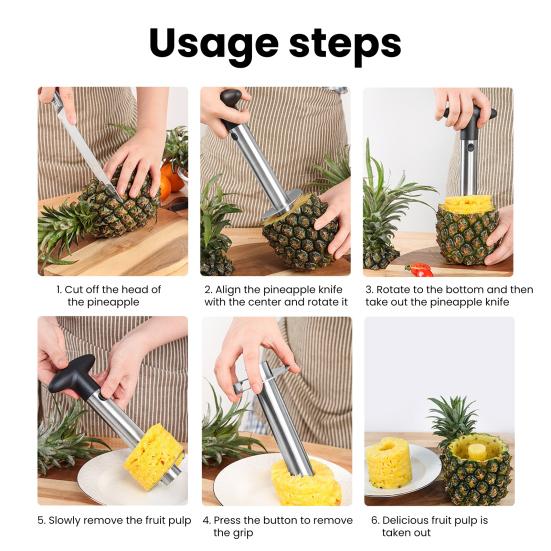 Usage steps

1. Cut off the head of the pineapple

2. Align the pineapple knife with the center and rotate it

3. Rotate to the bottom and then take out the pineapple knife

5. Slowly remove the fruit pulp

4. Press the button to remove the grip

6. Delicious fruit pulp is taken out