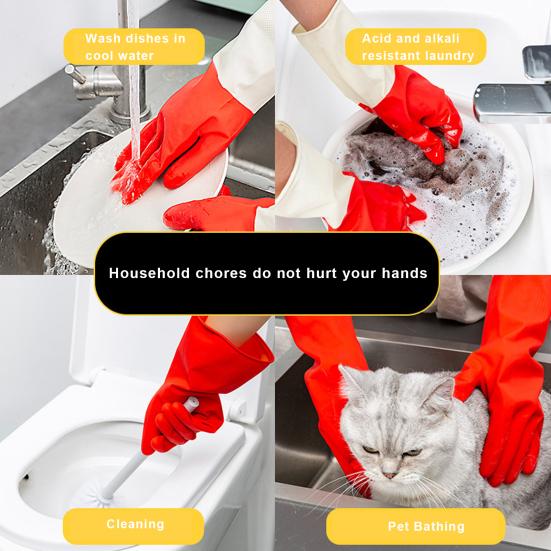 Wash dishes in cool water

Acid and alkali resistant laundry

Household chores do not hurt your hands

Cleaning

Pet Bathing