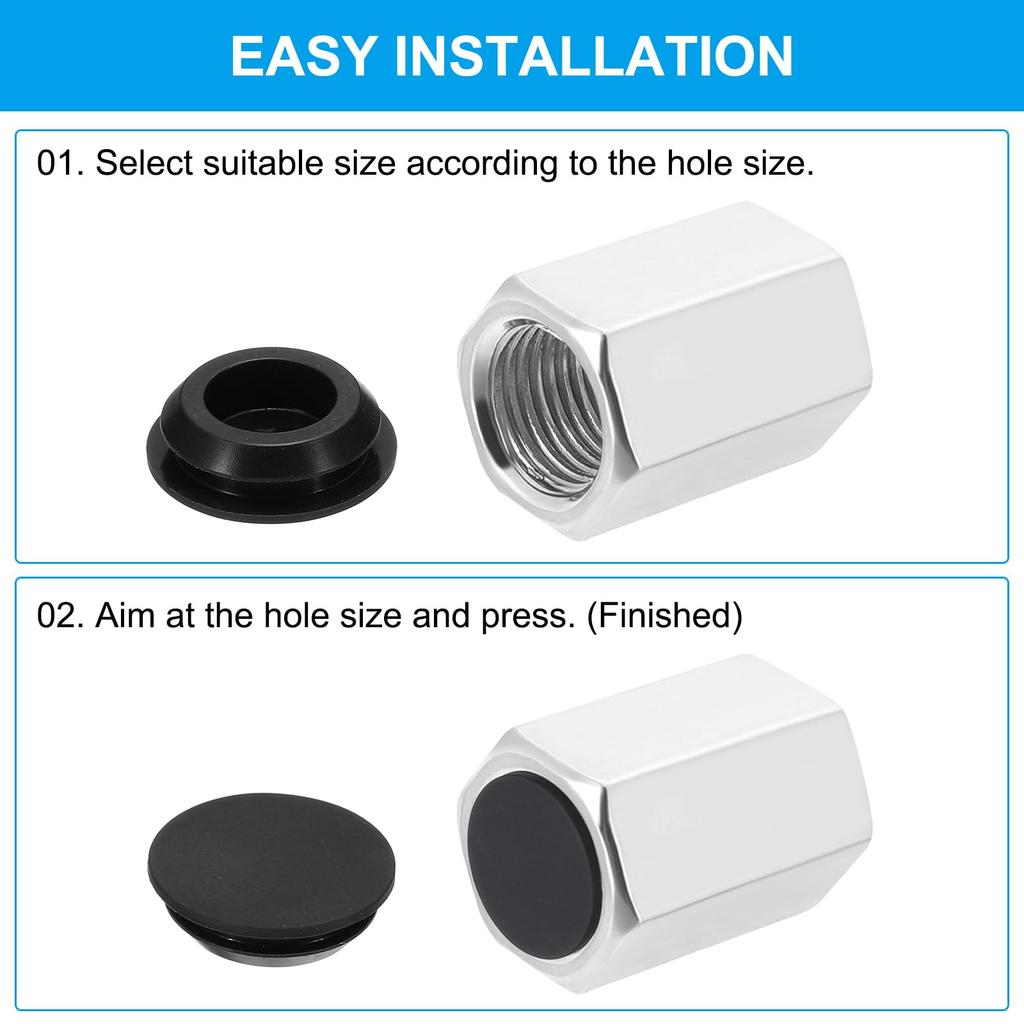 EASY INSTALLATION

01. Select suitable size according to the hole size.

02. Aim at the hole size and press. (Finished)