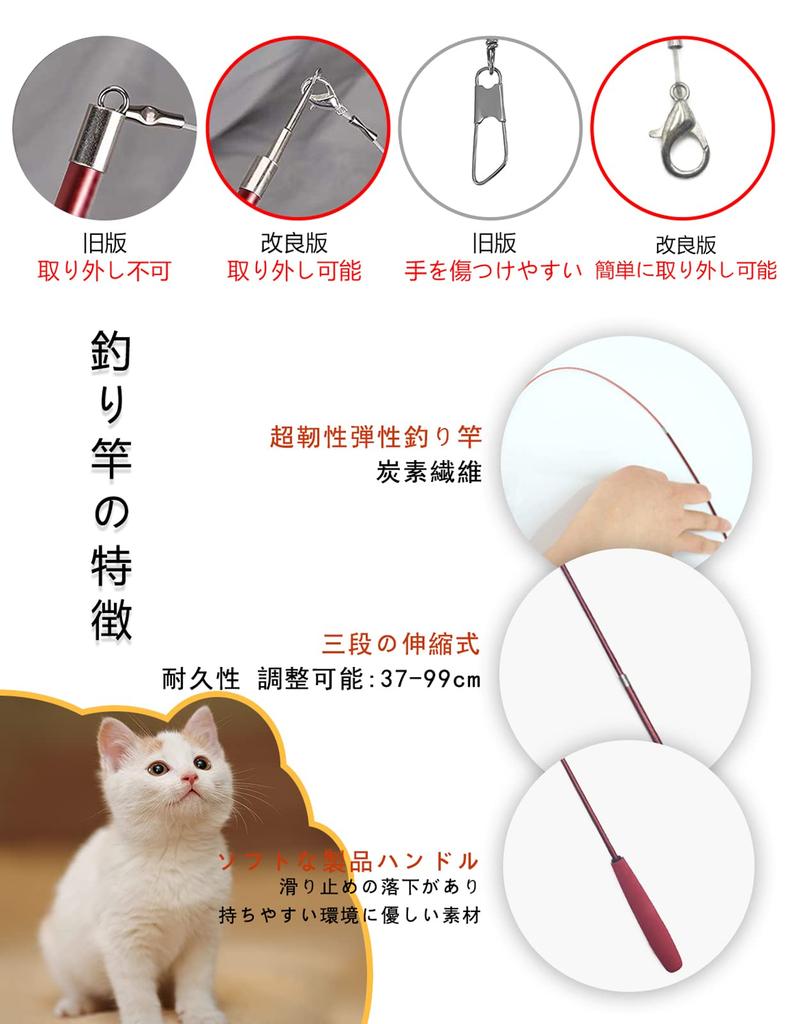 旧版
取り外し不可

改良版
取り外し可能

旧版
手を傷つけやすい

改良版
簡単に取り外し可能

釣り竿の特徴

超靭性弾性釣り竿
炭素繊維

三段の伸縮式
耐久性 調整可能:37-99cm

ソフトな製品ハンドル
滑り止めの落下があり
持ちやすい環境に優しい素材