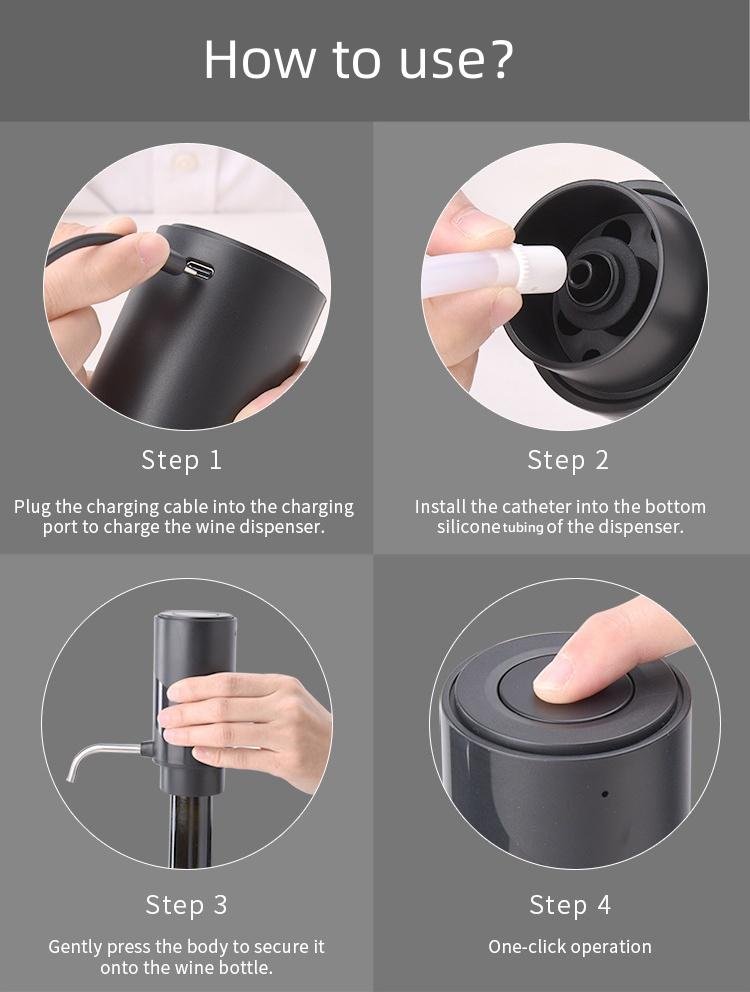 How to use?

Step 1

Plug the charging cable into the charging port to charge the wine dispenser.

Step 2

Install the catheter into the bottom silicone tubing of the dispenser.

Step 3

Gently press the body to secure it onto the wine bottle.

Step 4

One-click operation