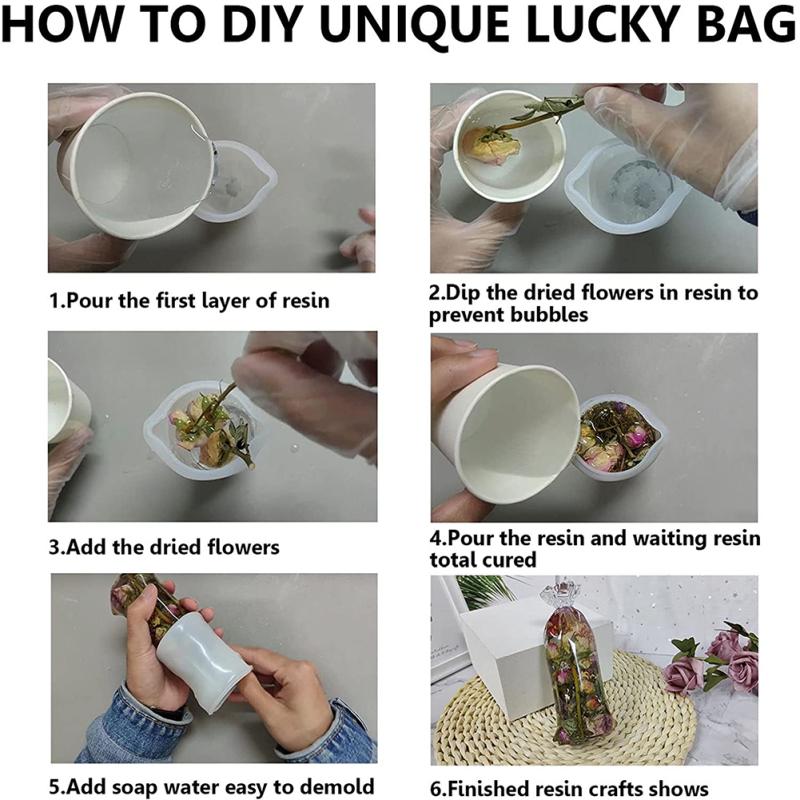 HOW TO DIY UNIQUE LUCKY BAG

1.Pour the first layer of resin

2.Dip the dried flowers in resin to prevent bubbles

3.Add the dried flowers

4.Pour the resin and waiting resin total cured

5.Add soap water easy to demold

6.Finished resin crafts shows