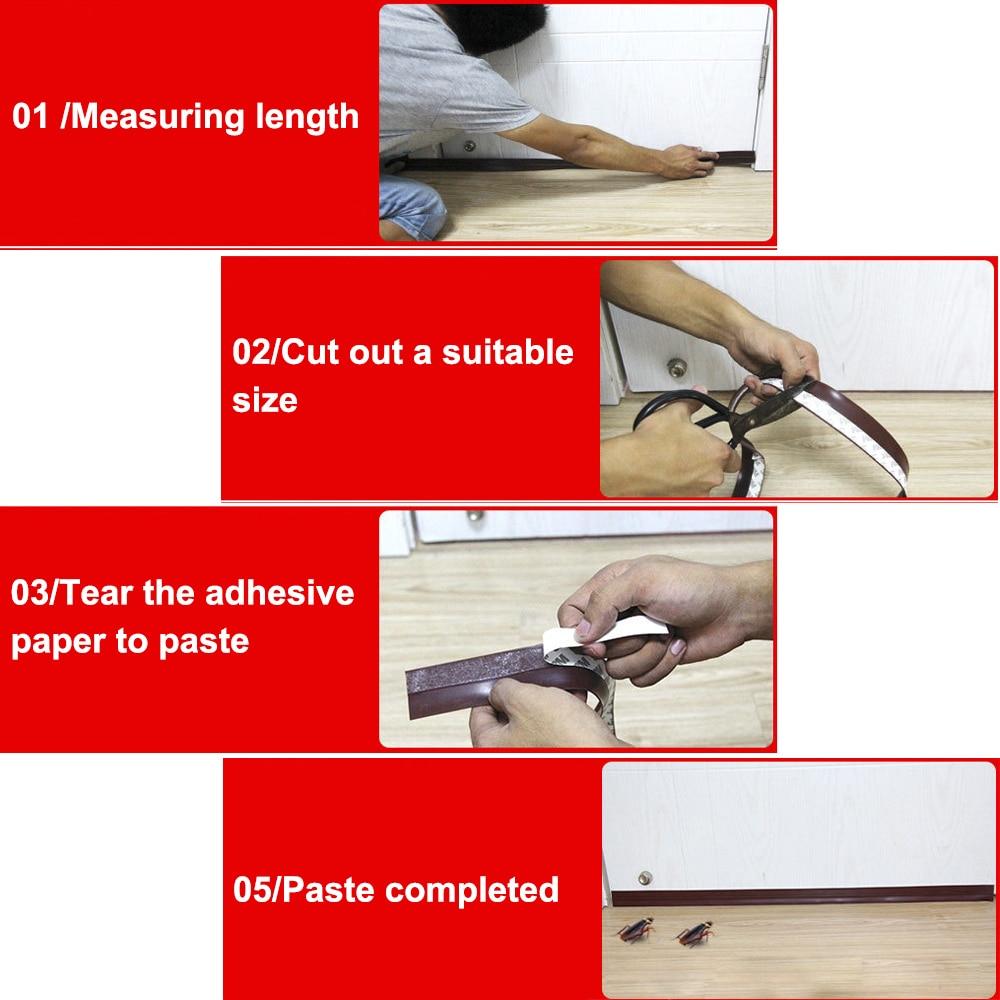 01 /Measuring length

02/Cut out a suitable size

03/Tear the adhesive paper to paste

05/Paste completed