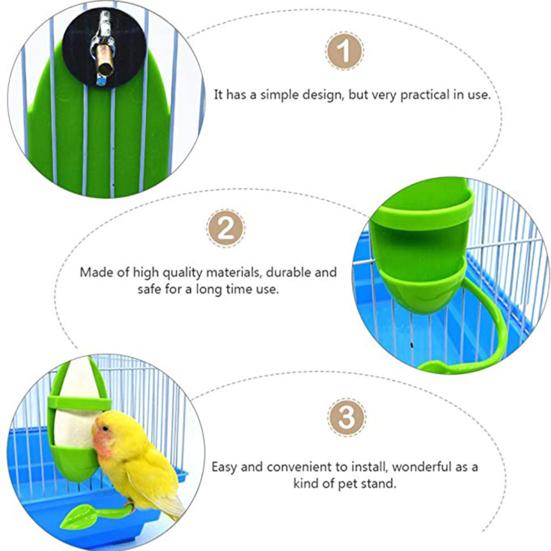 1

It has a simple design, but very practical in use.

2

Made of high quality materials, durable and safe for a long time use.

3

Easy and convenient to install, wonderful as a kind of pet stand.