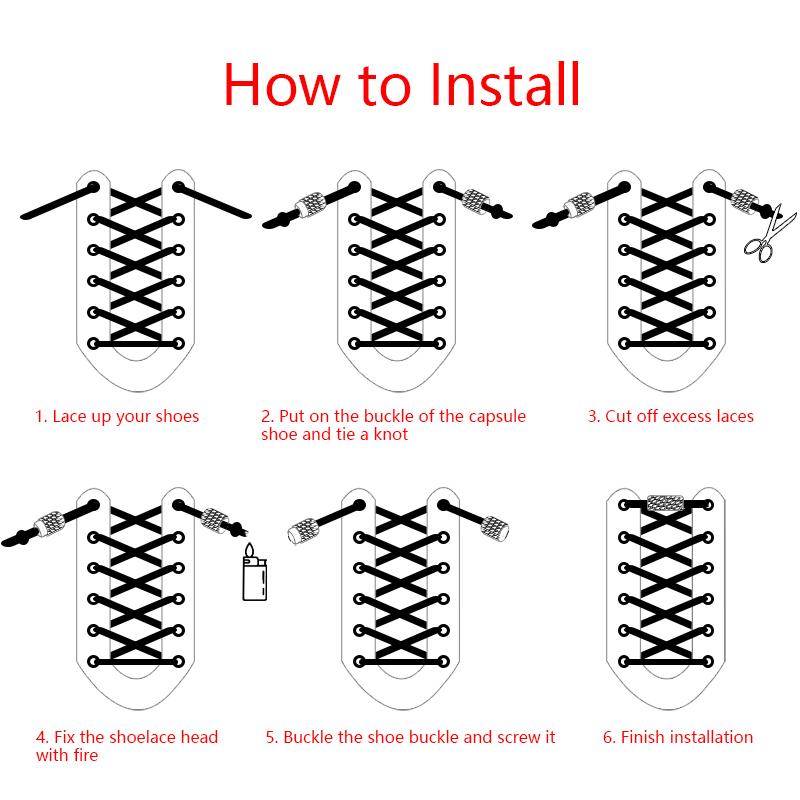 How to Install

1. Lace up your shoes

2. Put on the buckle of the capsule shoe and tie a knot

3. Cut off excess laces

4. Fix the shoelace head with fire

5. Buckle the shoe buckle and screw it

6. Finish installation