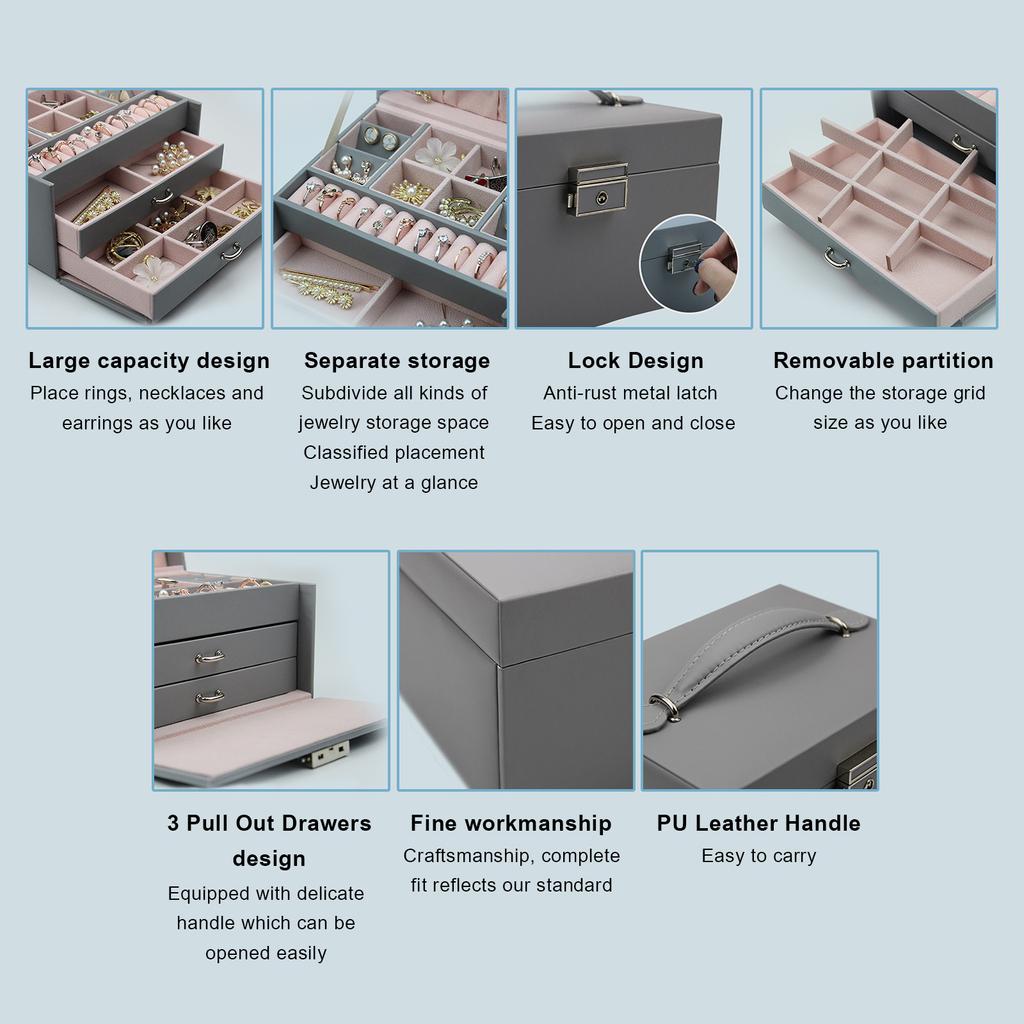 Large capacity design
Place rings, necklaces and earrings as you like

Separate storage
Subdivide all kinds of jewelry storage space
Classified placement
Jewelry at a glance

Lock Design
Anti-rust metal latch
Easy to open and close

Removable partition
Change the storage grid size as you like

3 Pull Out Drawers design
Equipped with delicate handle which can be opened easily

Fine workmanship
Craftsmanship, complete fit reflects our standard

PU Leather Handle
Easy to carry