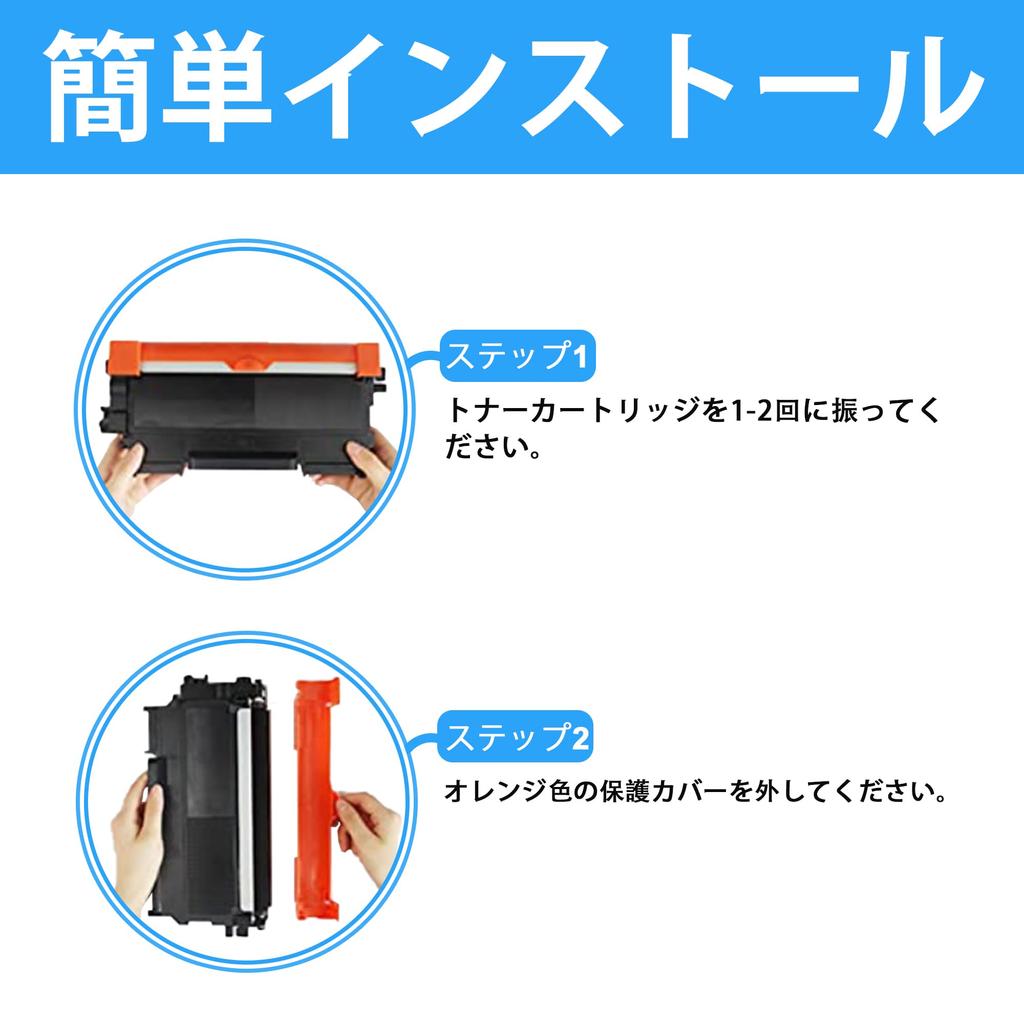 簡単インストール

ステップ1

トナーカートリッジを1-2回に振ってください。

ステップ2

オレンジ色の保護カバーを外してください。