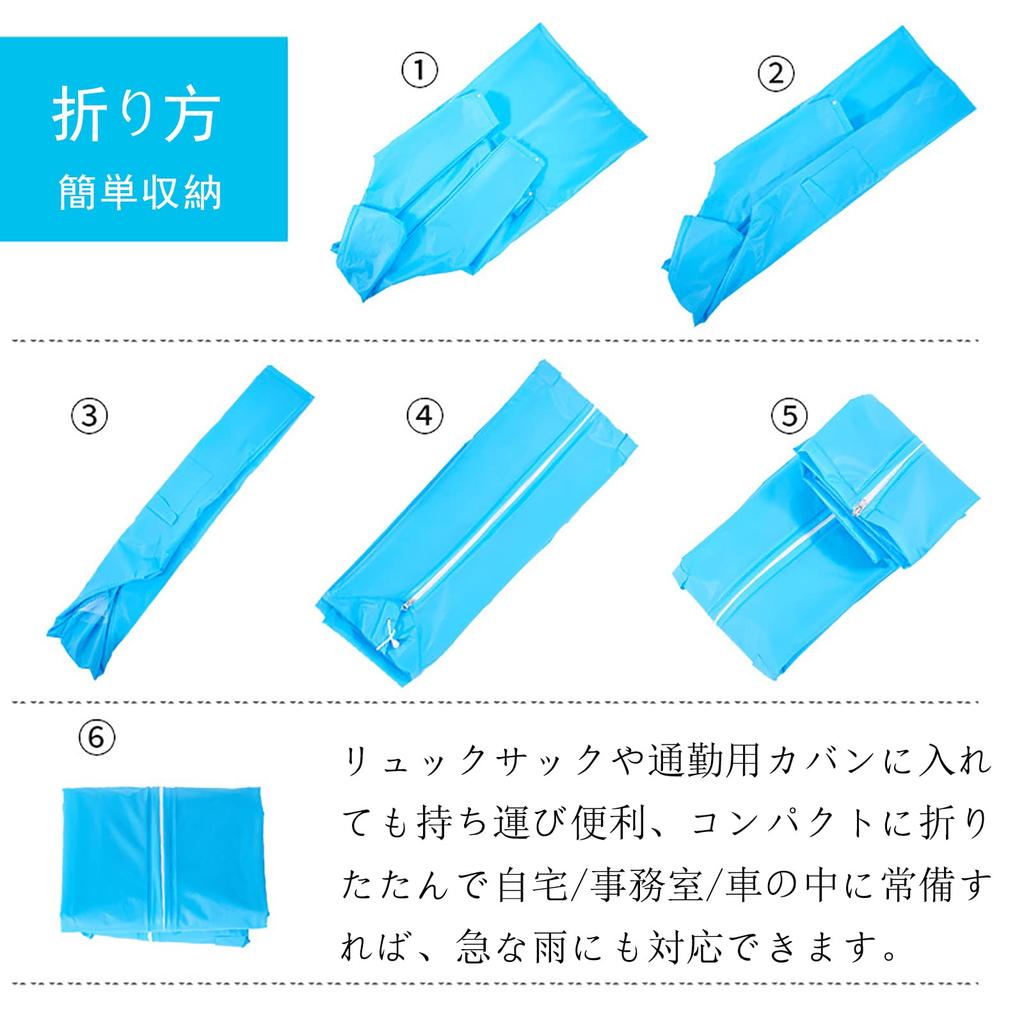 折り方
簡単収納

①

②

③

④

⑤

⑥

リュックサックや通勤用カバンに入れても持ち運び便利、コンパクトに折りたたんで自宅/事務室/車の中に常備すれば、急な雨にも対応できます。