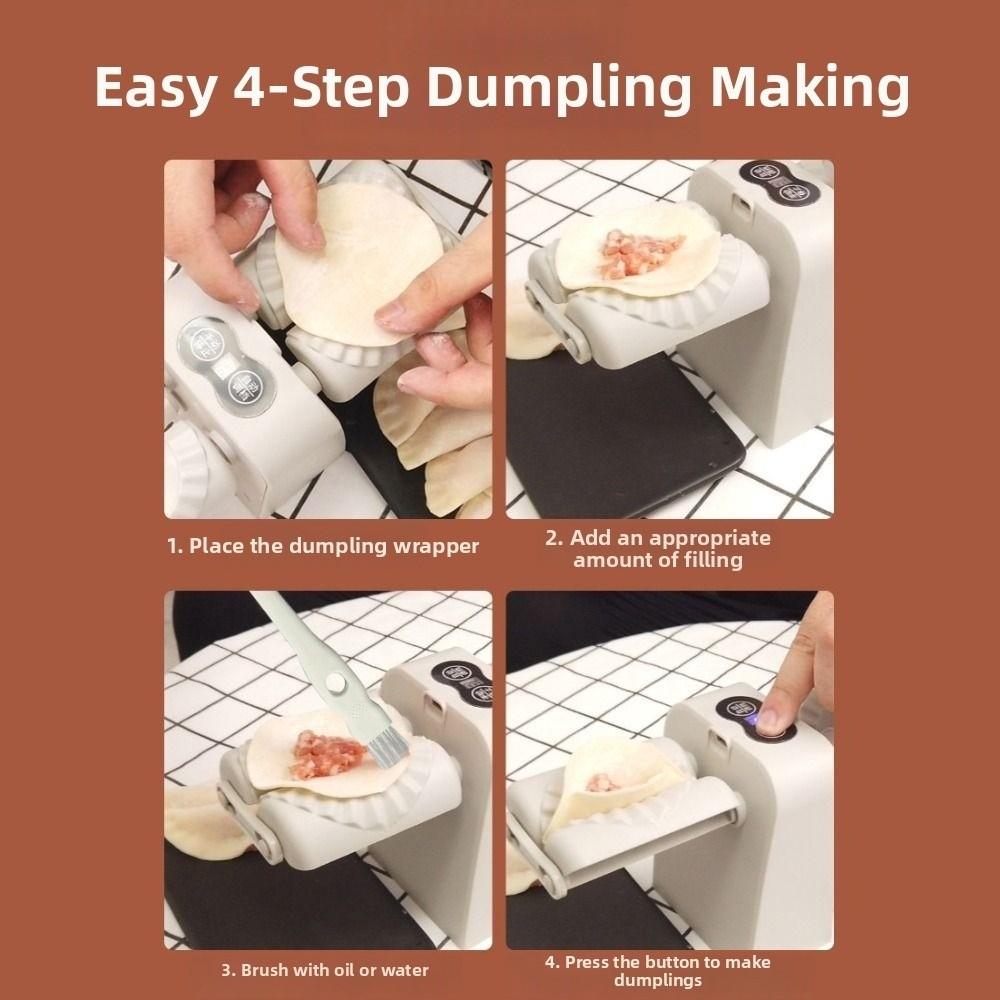 Easy 4-Step Dumpling Making

1. Place the dumpling wrapper

2. Add an appropriate amount of filling

3. Brush with oil or water

4. Press the button to make dumplings