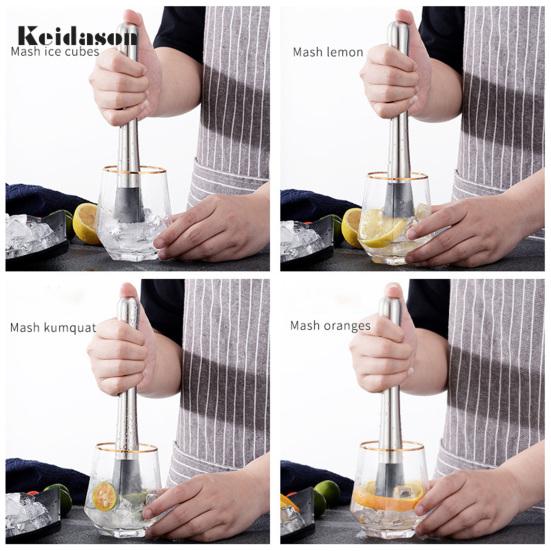 Keidason
Mash ice cubes

Mash lemon

Mash kumquat

Mash oranges